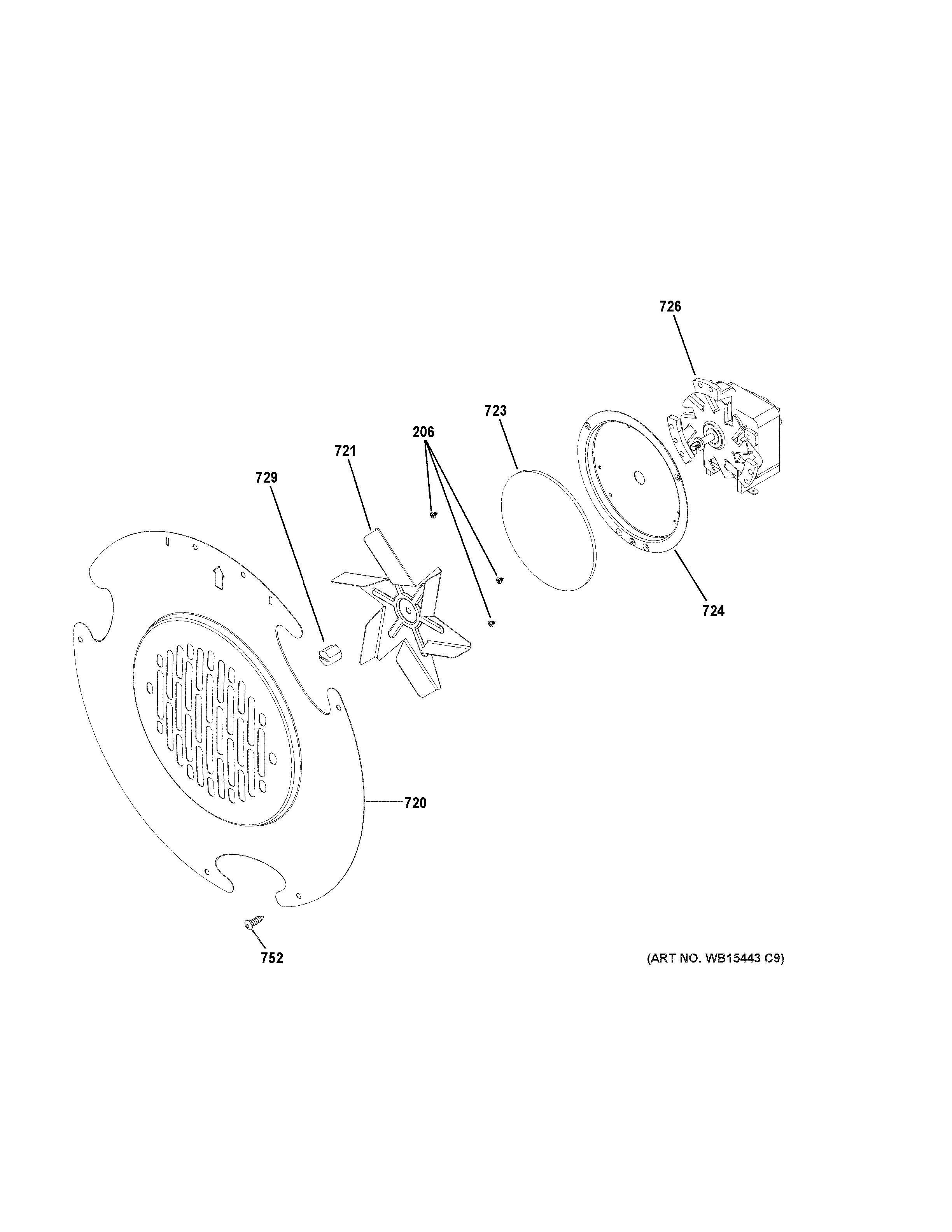 726

723

206

721

729

724

720

752

(ART NO. WB15443 C9)