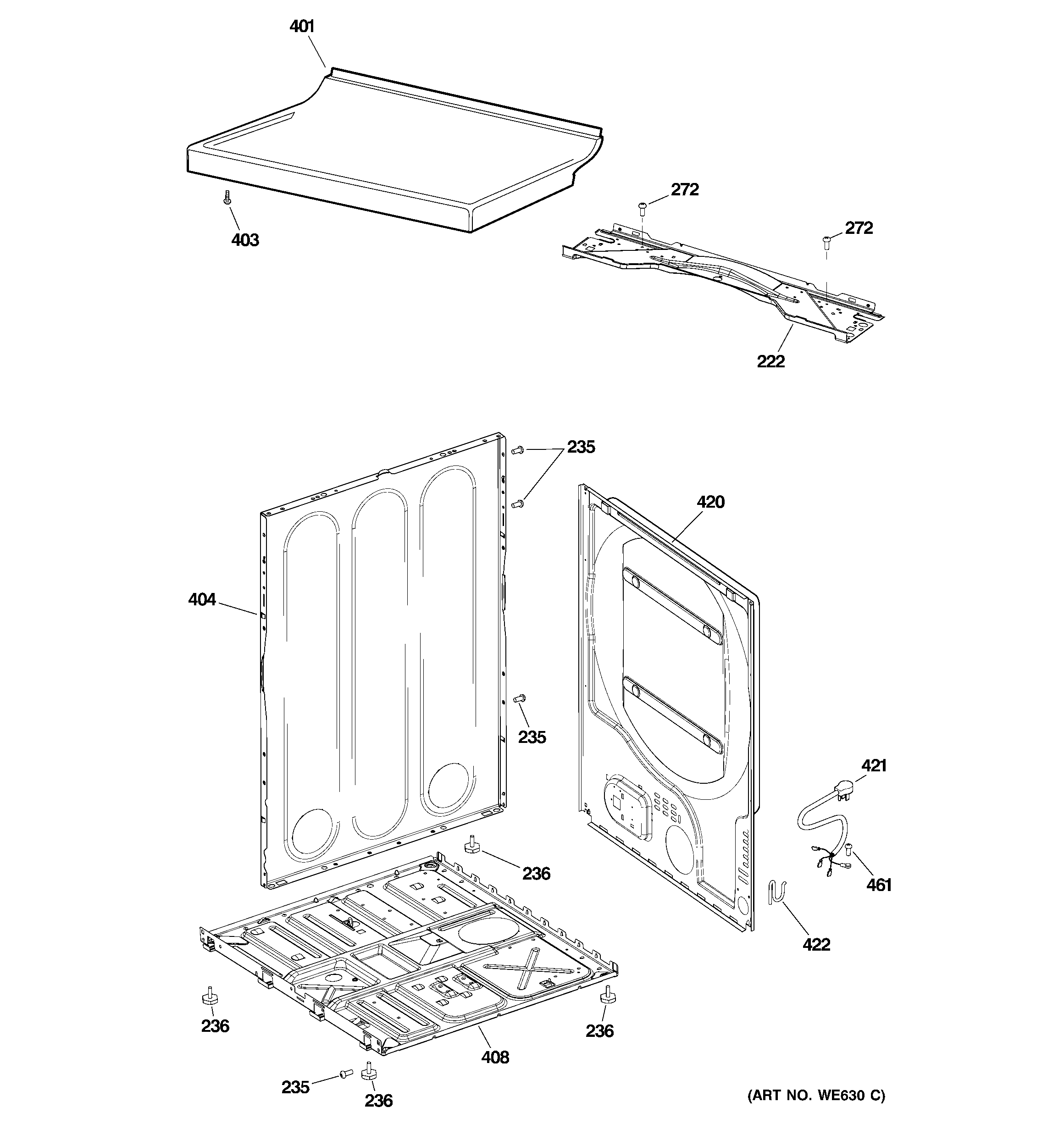 401

403

272

272

222

235

420

404

235

421

236

461

422

236

236

408

235

236

(ART NO. WE630 C)