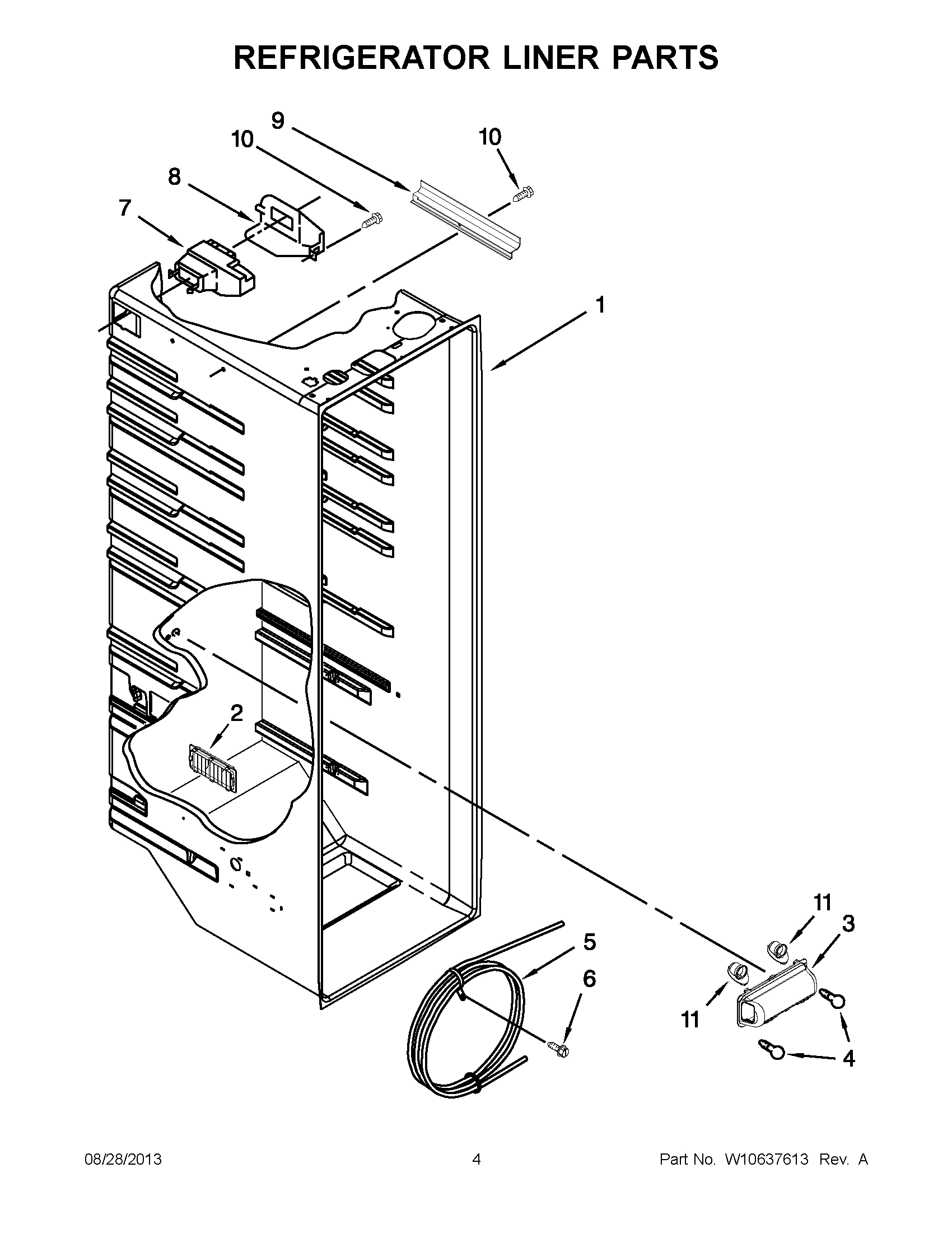 REFRIGERATOR LINER PARTS

9
10
10
8
7
1
2
11
3
5
6
11
4

08/28/2013 4 Part No. W10637613 Rev. A