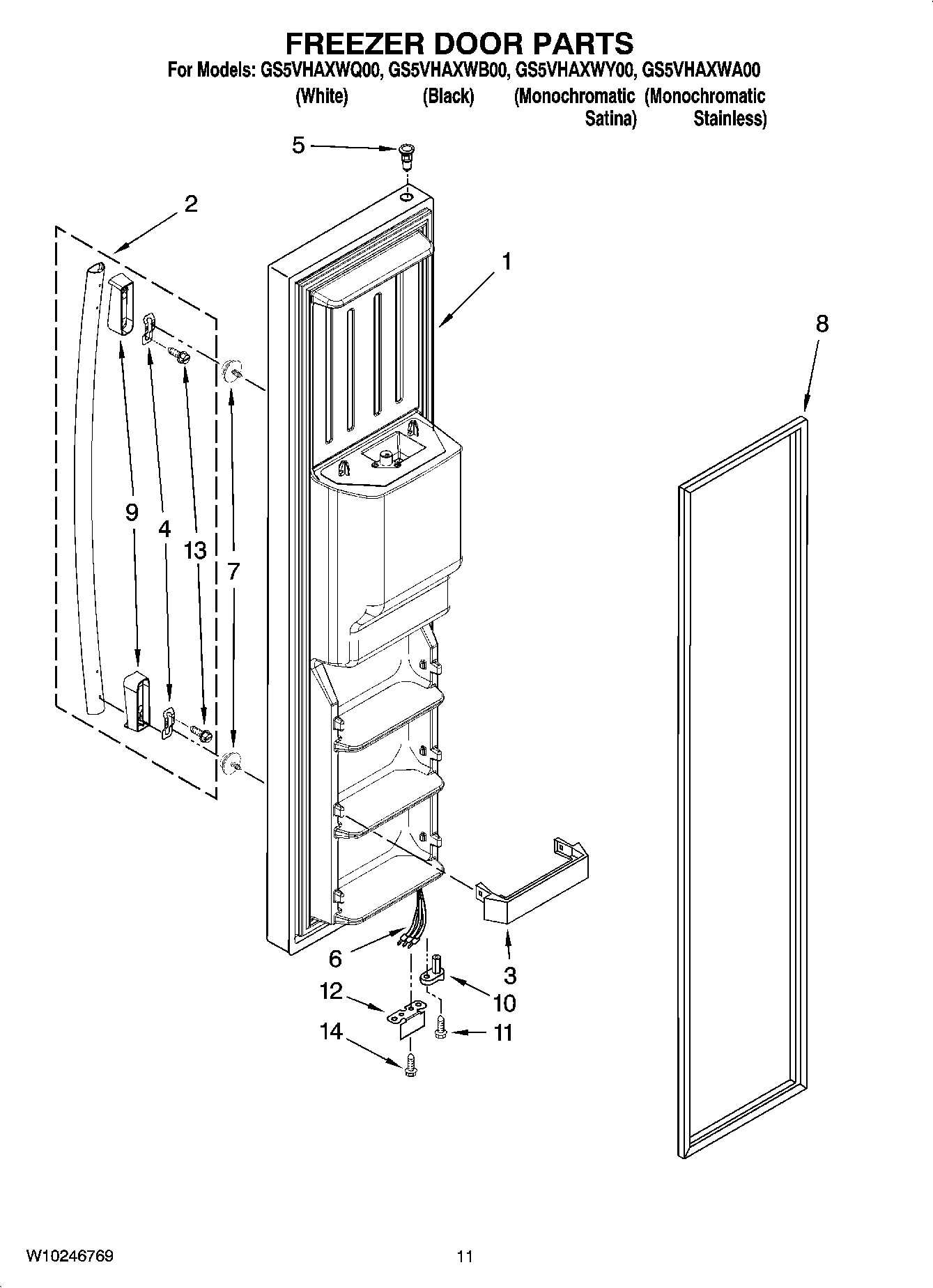 FREEZER DOOR PARTS
For Models: GS5VHAXWQ00, GS5VHAXWB00, GS5VHAXWY00, GS5VHAXWA00
(White) (Black) (Monochromatic Satina) (Monochromatic Stainless)

5
2
1
8
9
4
13
7
6
3
12
10
14
11

W10246769
11