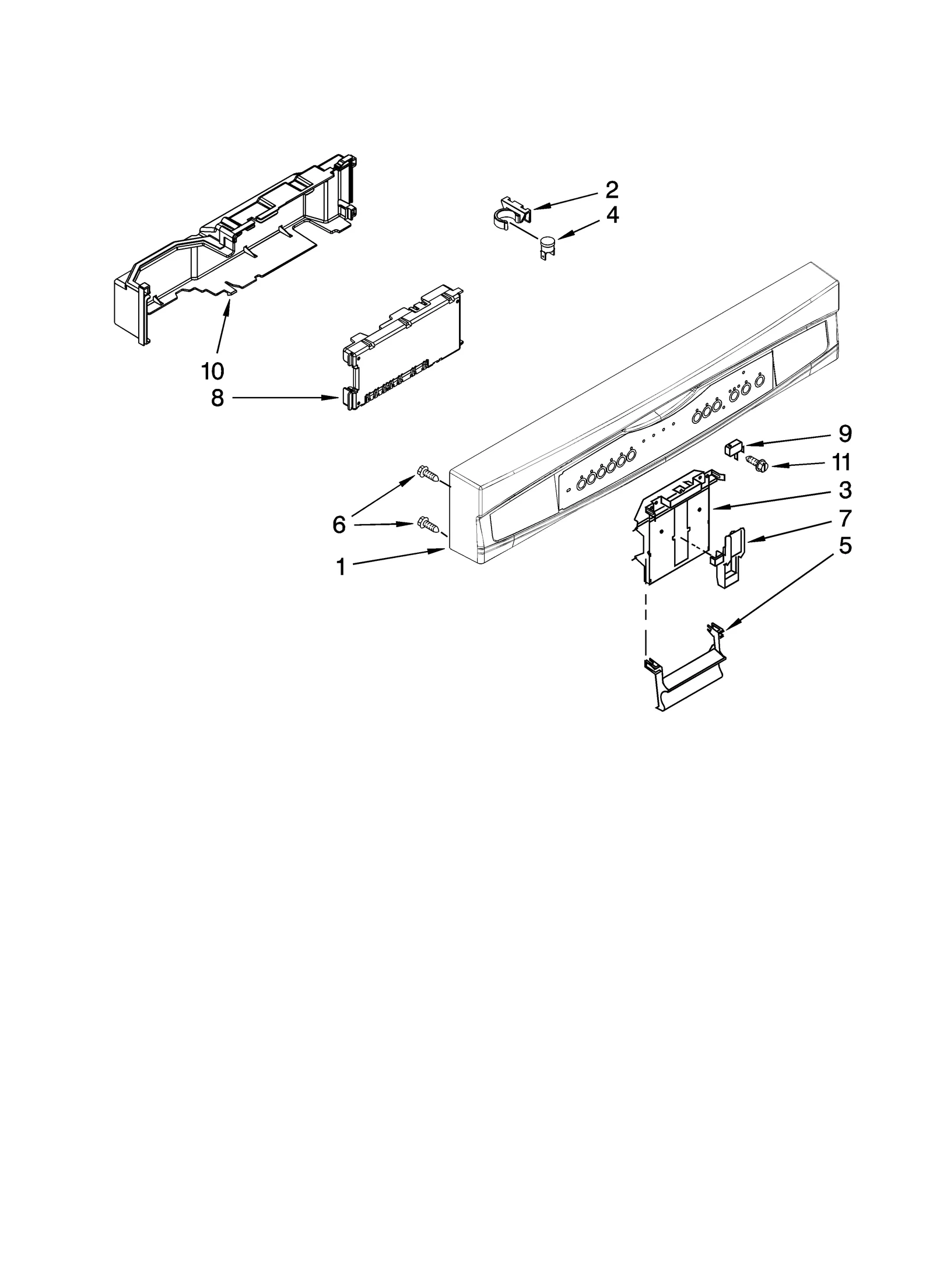 2
4
10
8
9
11
3
6
7
5
1