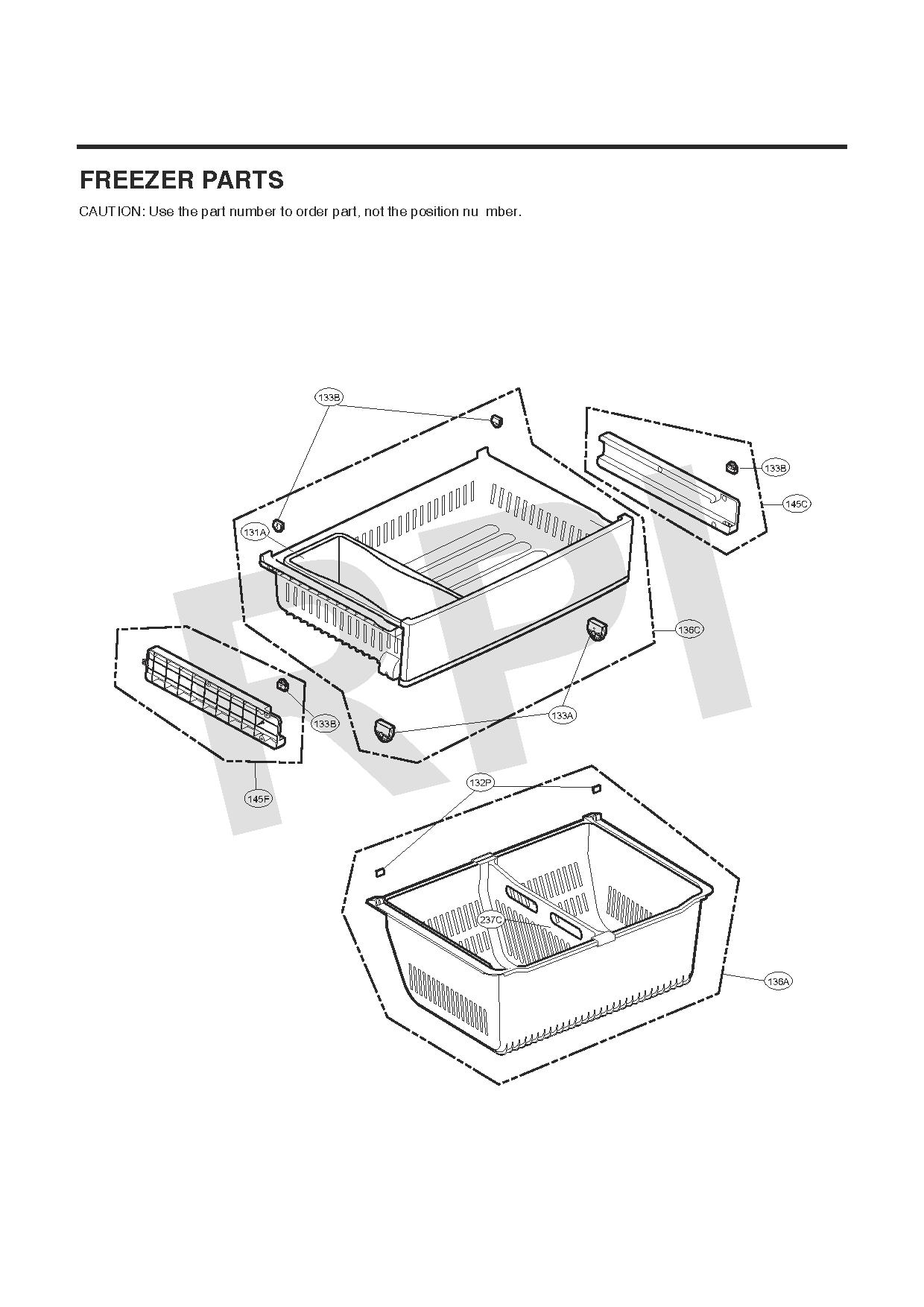 FREEZER PARTS

CAUTION: Use the part number to order part, not the position nu mber.

133B

133B

145C

131A

136C

133B

133A

145F

132P

237C

136A

RPI