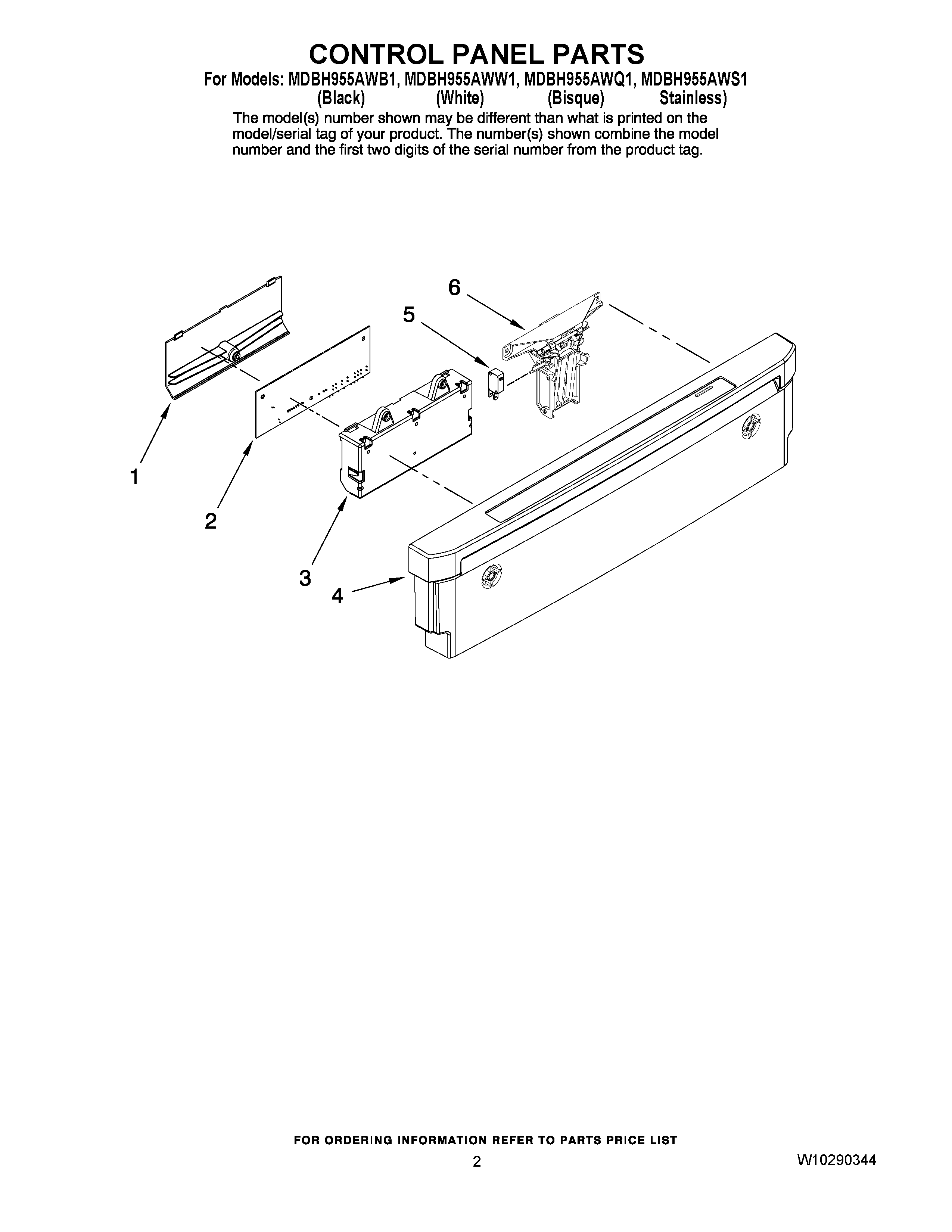 CONTROL PANEL PARTS

For Models: MDBH955AWB1, MDBH955AWW1, MDBH955AWQ1, MDBH955AWS1
(Black) (White) (Bisque) Stainless)

The model(s) number shown may be different than what is printed on the model/serial tag of your product. The number(s) shown combine the model number and the first two digits of the serial number from the product tag.

6

5

1

2

3

4

FOR ORDERING INFORMATION REFER TO PARTS PRICE LIST

2

W10290344