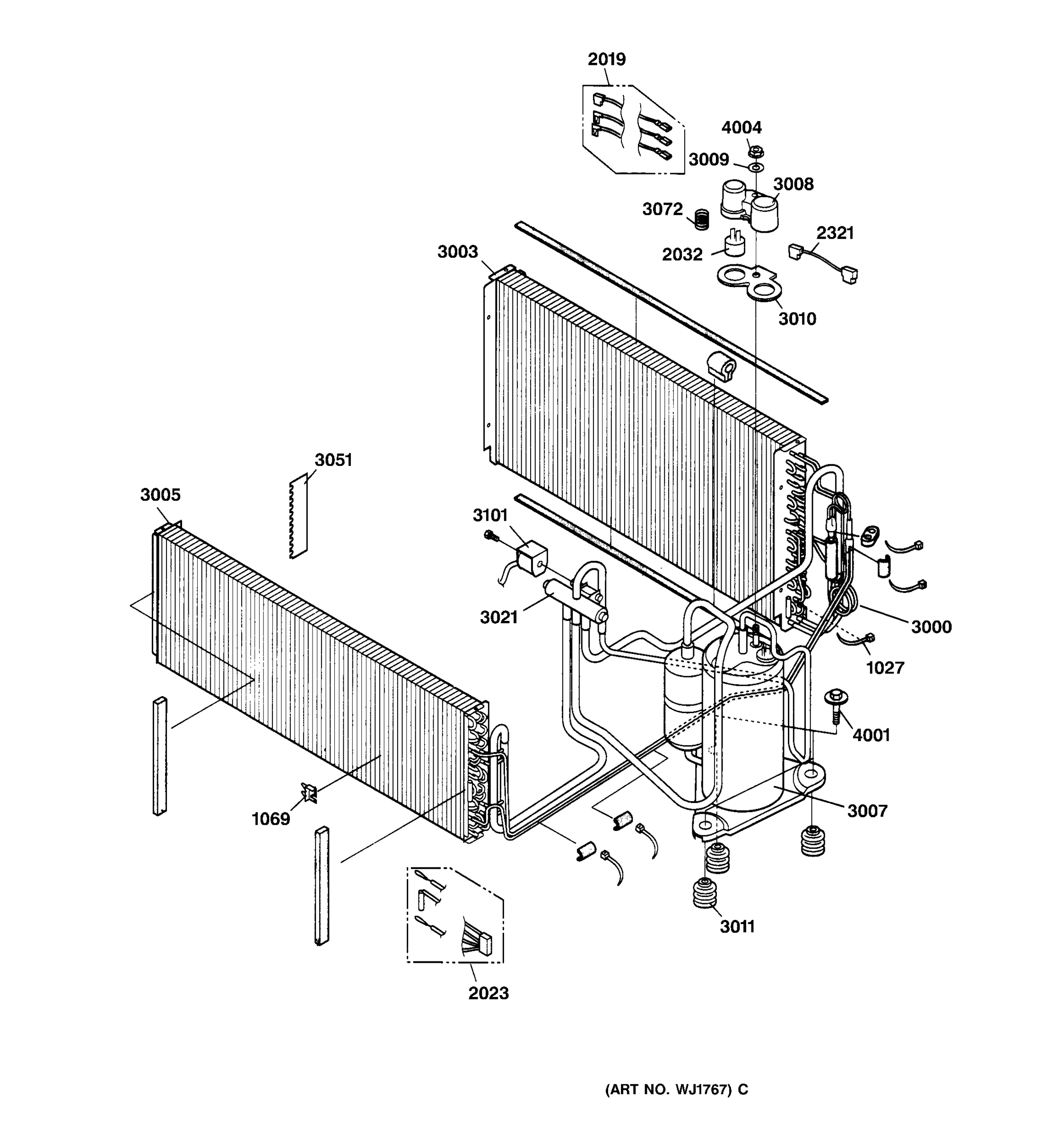 2019
4004
3009
3008
3072
2321
2032
3003
3010
3051
3005
3101
3021
3000
1027
4001
3007
1069
3011
2023
(ART NO. WJ1767) C