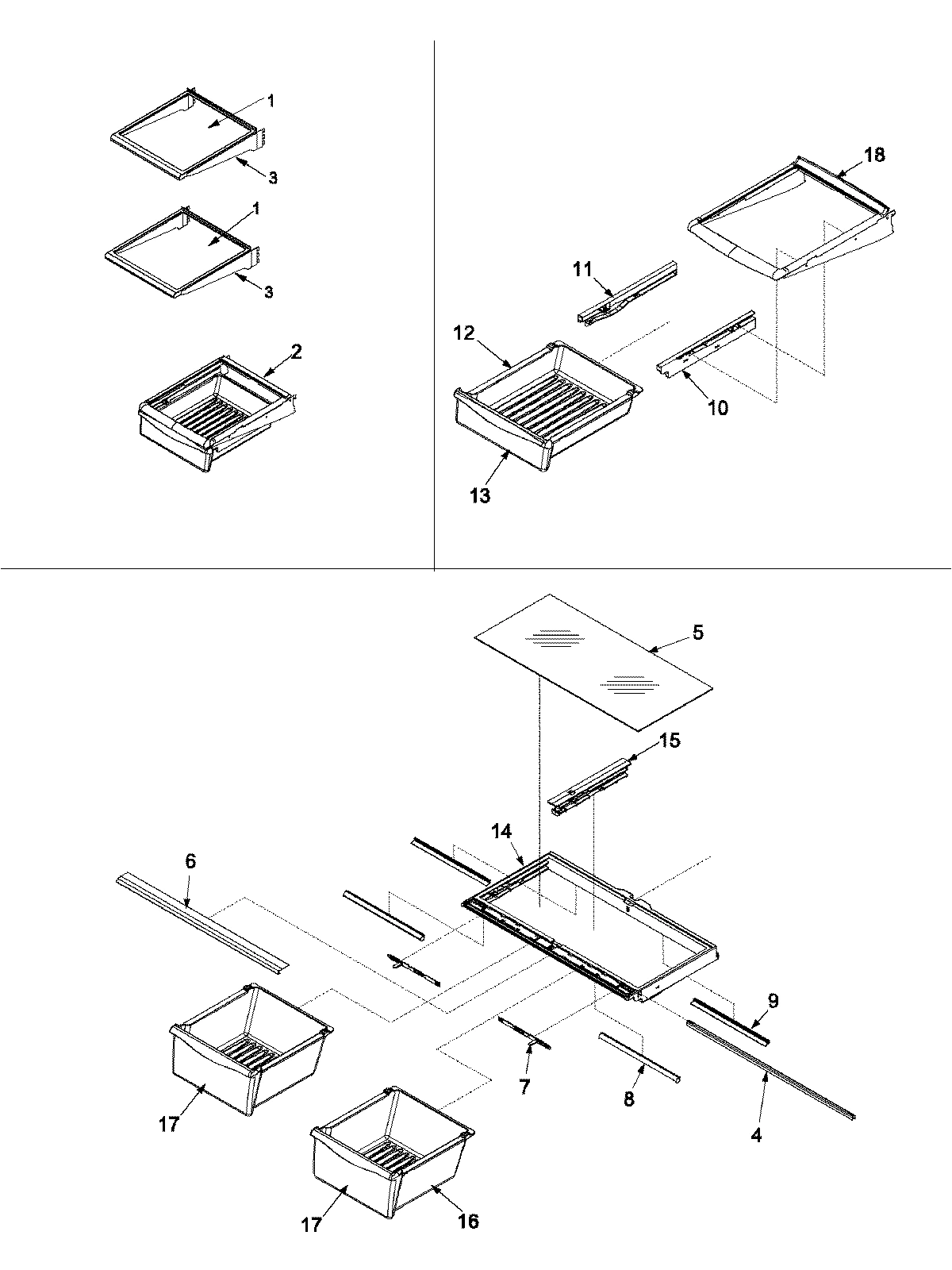 1
3
1
3
2

18
11
12
10
13

5
15
14
6
9
7
8
4
17
17
16