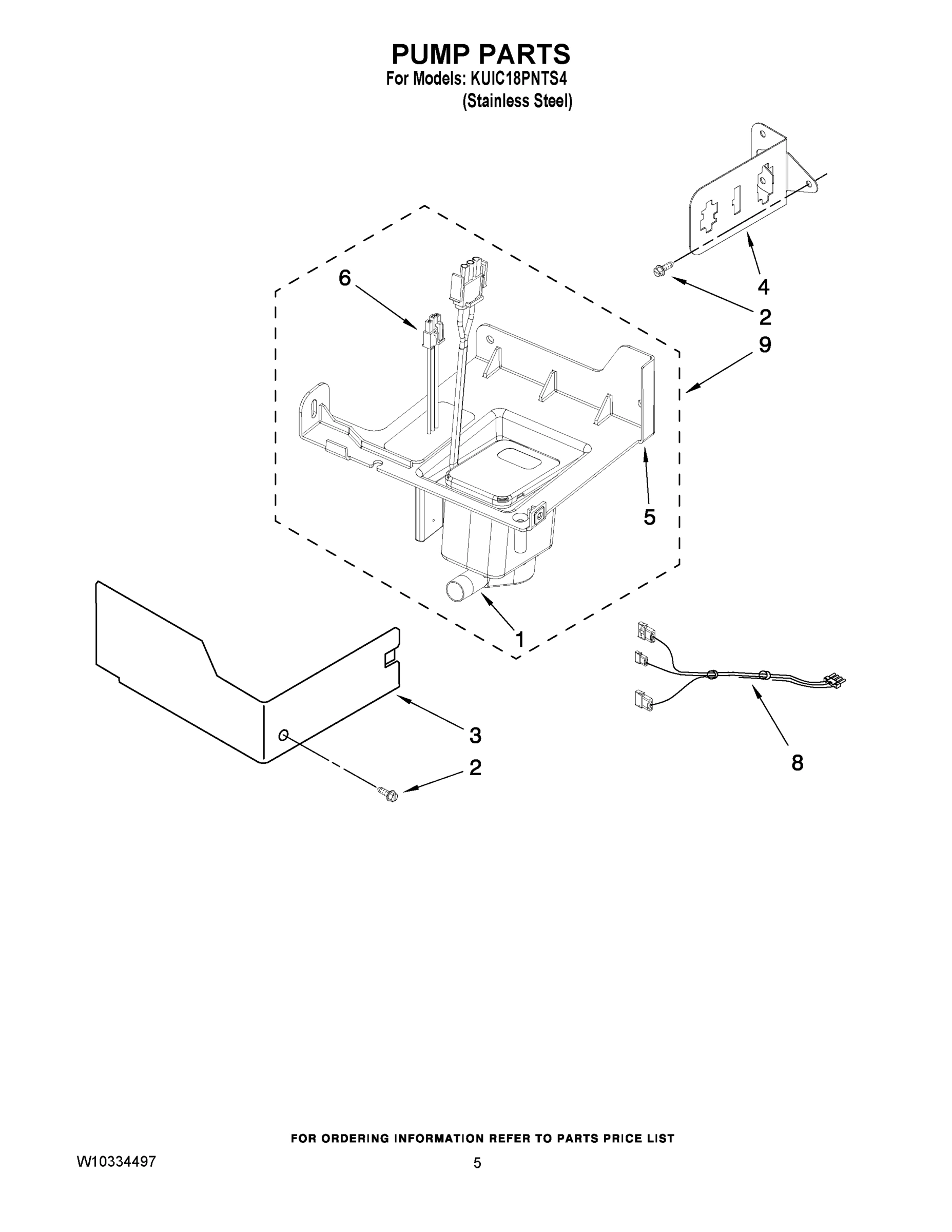 PUMP PARTS
For Models: KUIC18PNTS4
(Stainless Steel)

6
4
2
9
5
1
3
2
8

FOR ORDERING INFORMATION REFER TO PARTS PRICE LIST

W10334497

5