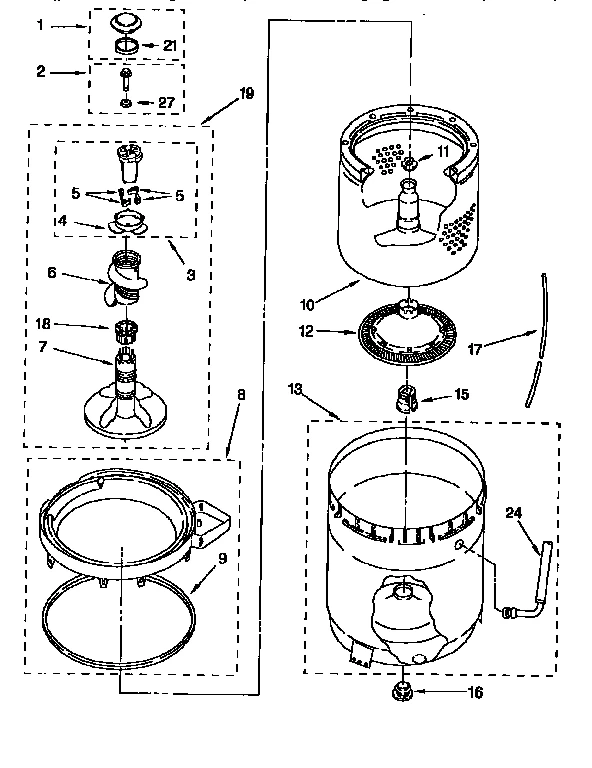 1
21
2
27
19
5
5
4
3
6
18
7
8
9
11
10
12
17
13
15
24
16