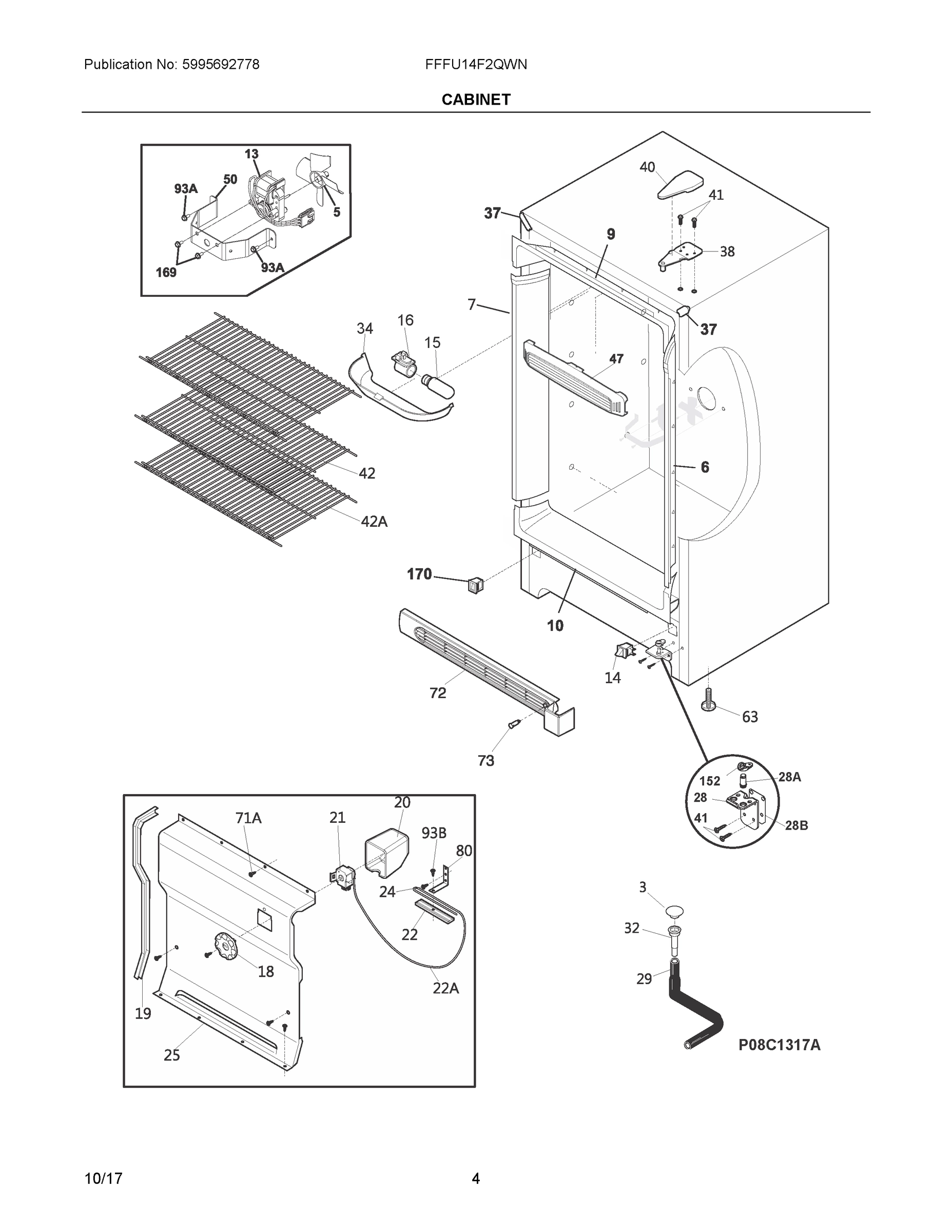 Publication No: 5995692778
FFFU14F2QWN
CABINET

13
50
93A
5
169
93A

40
41
37
9
38
7
37
34
16
15
47
6
42
42A
170
10
14
72
63
73
152
28A
28
41
28B

71A
21
20
93B
80
24
22
18
22A
19
25

3
32
29
P08C1317A

10/17
4