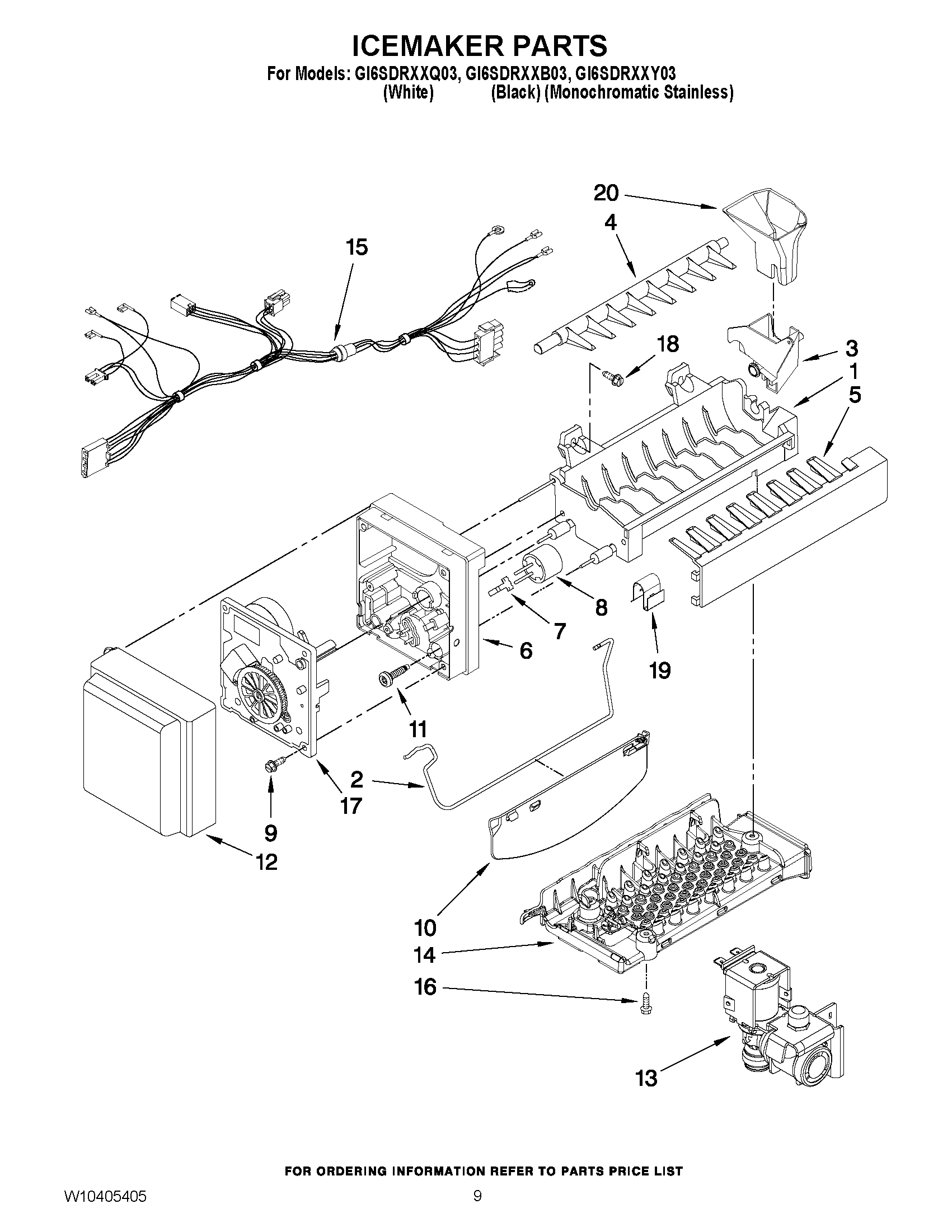 ICEMAKER PARTS

For Models: GI6SDRXXQ03, GI6SDRXXB03, GI6SDRXXY03
(White) (Black) (Monochromatic Stainless)

20
4
15
18
3
1
5
8
7
6
19
11
2
17
9
12
10
14
16
13

FOR ORDERING INFORMATION REFER TO PARTS PRICE LIST

W10405405

9