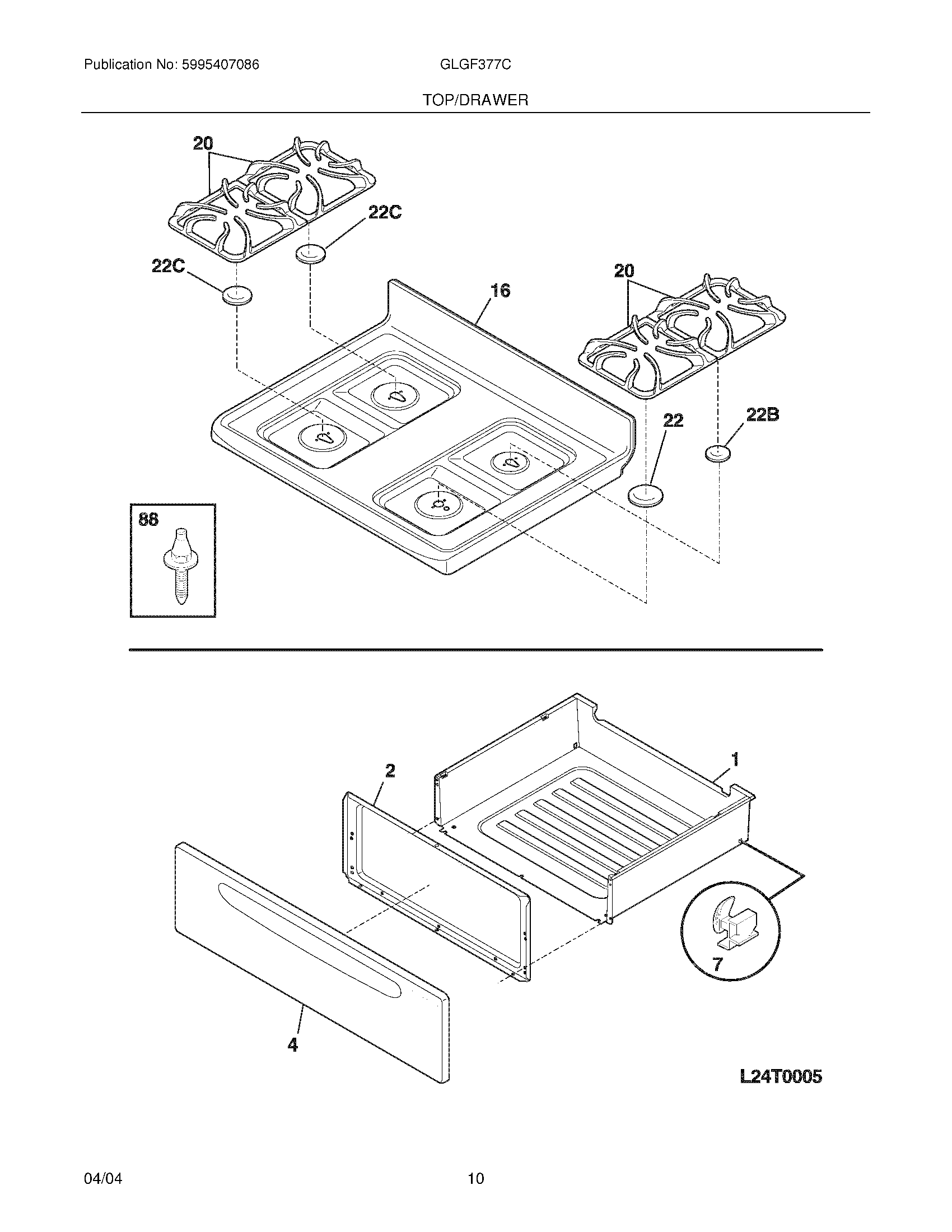 Publication No: 5995407086

GLGF377C

TOP/DRAWER

20

22C

22C

16

20

22

22B

88

2

1

7

4

L24T0005

04/04

10