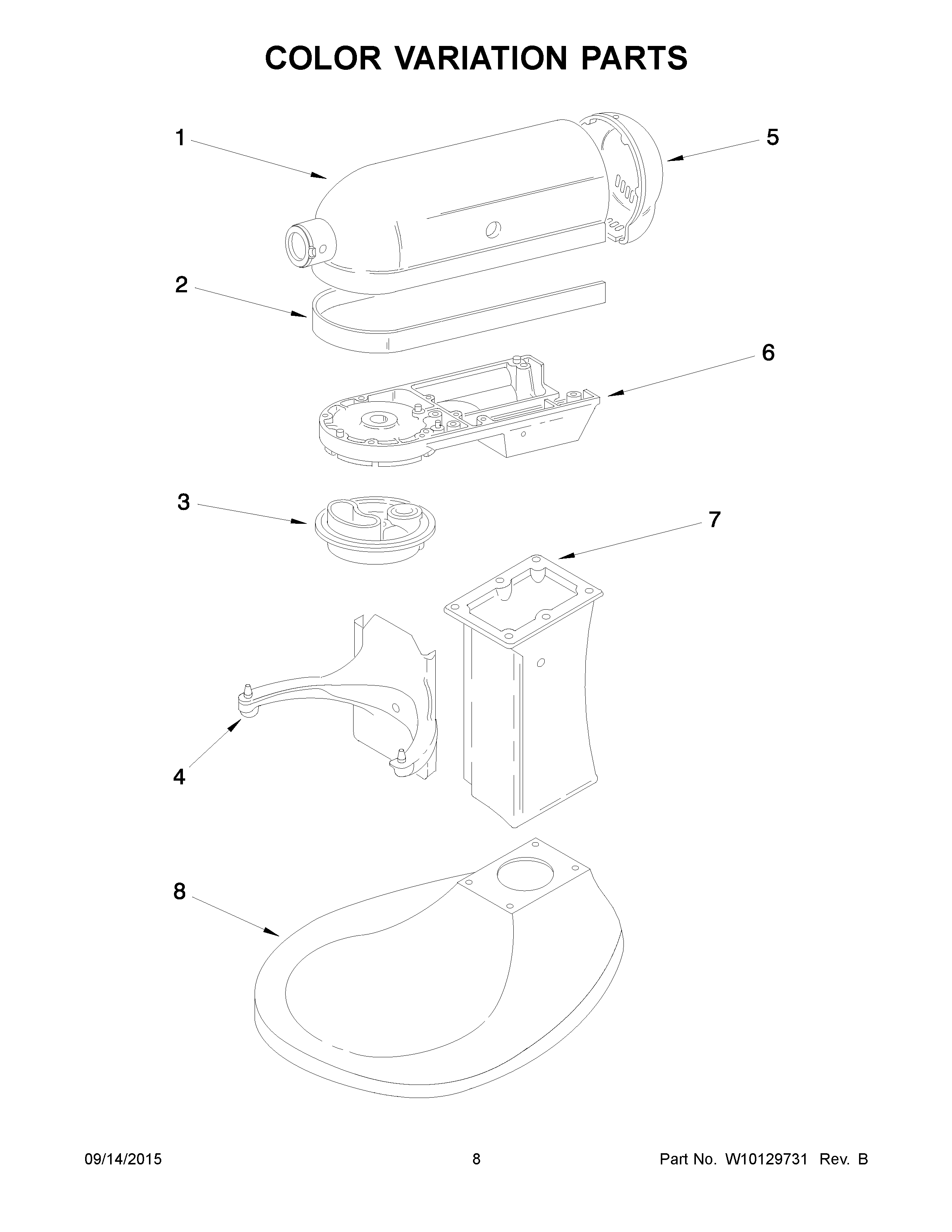 COLOR VARIATION PARTS

1

5

2

6

3

7

4

8

09/14/2015

8

Part No. W10129731 Rev. B