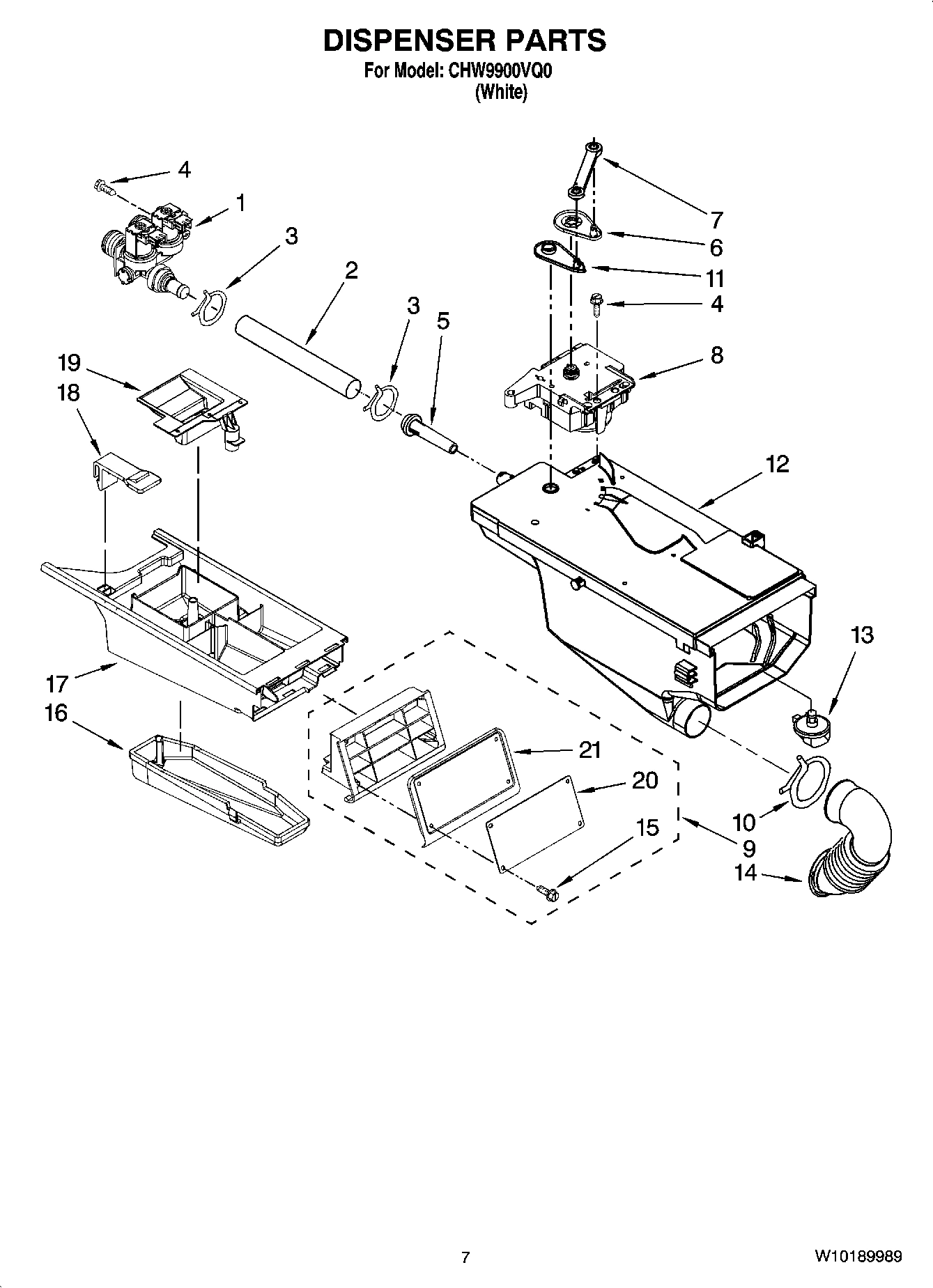 DISPENSER PARTS
For Model: CHW9900VQ0
(White)

4
1
3
2
3
5
7
6
11
4
8
19
18
12
13
17
16
21
20
15
10
9
14

7
W10189989