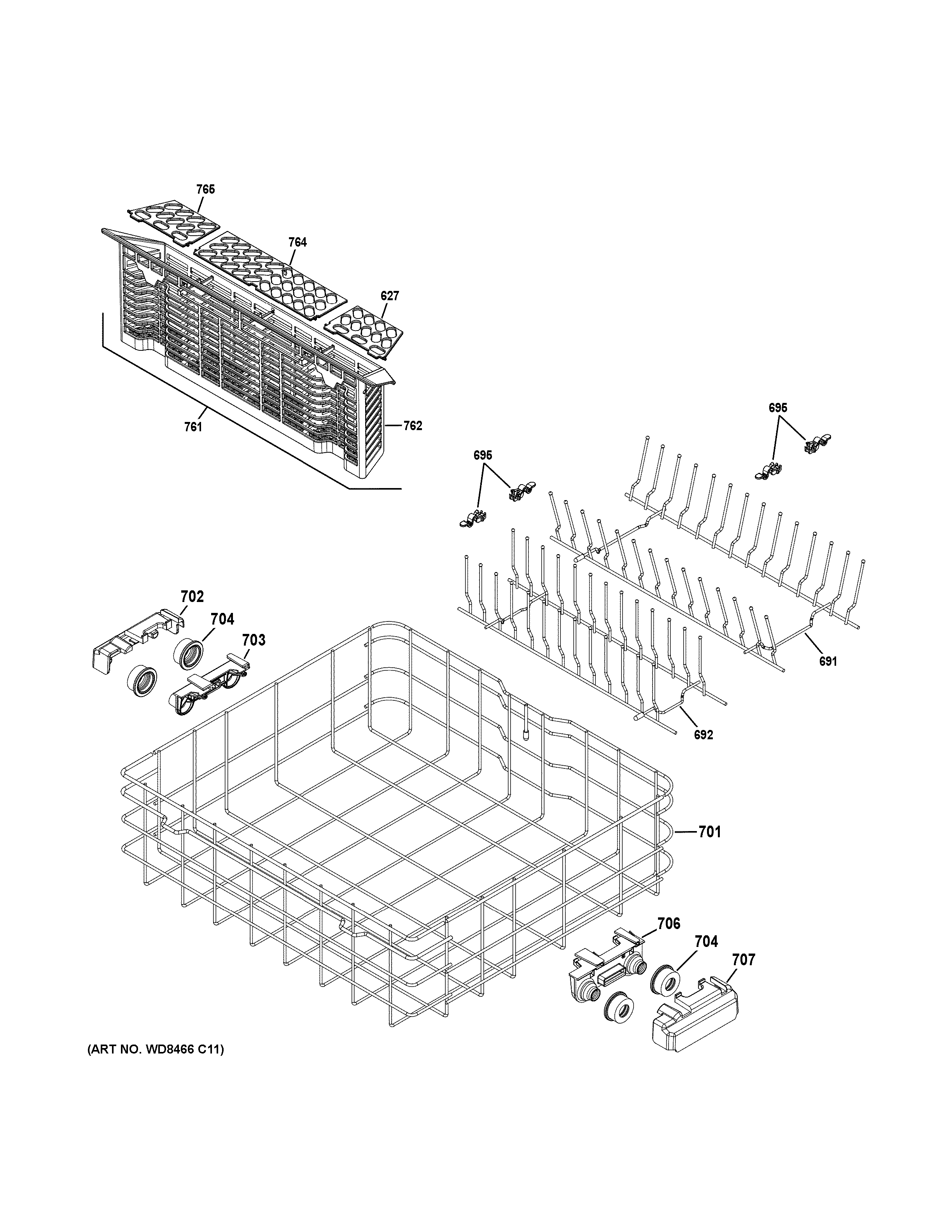 765
764
627
761
762
695
695
702
704
703
691
692
701
706
704
707
(ART NO. WD8466 C11)