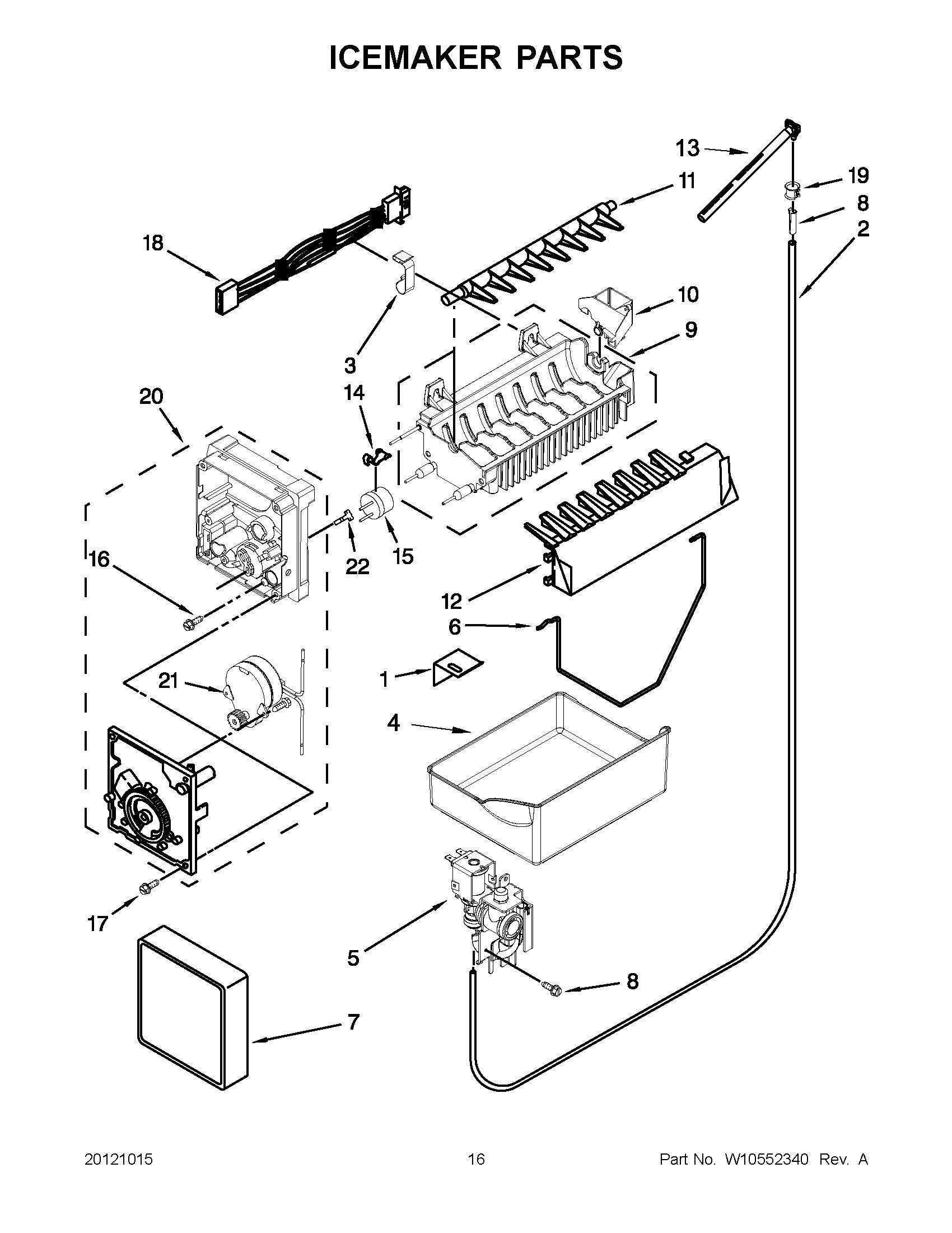 ICEMAKER PARTS

13
19
11
8
2
18
10
9
3
14
20
16
22
15
12
6
21
1
4
17
5
8
7

20121015
16
Part No. W10552340 Rev. A