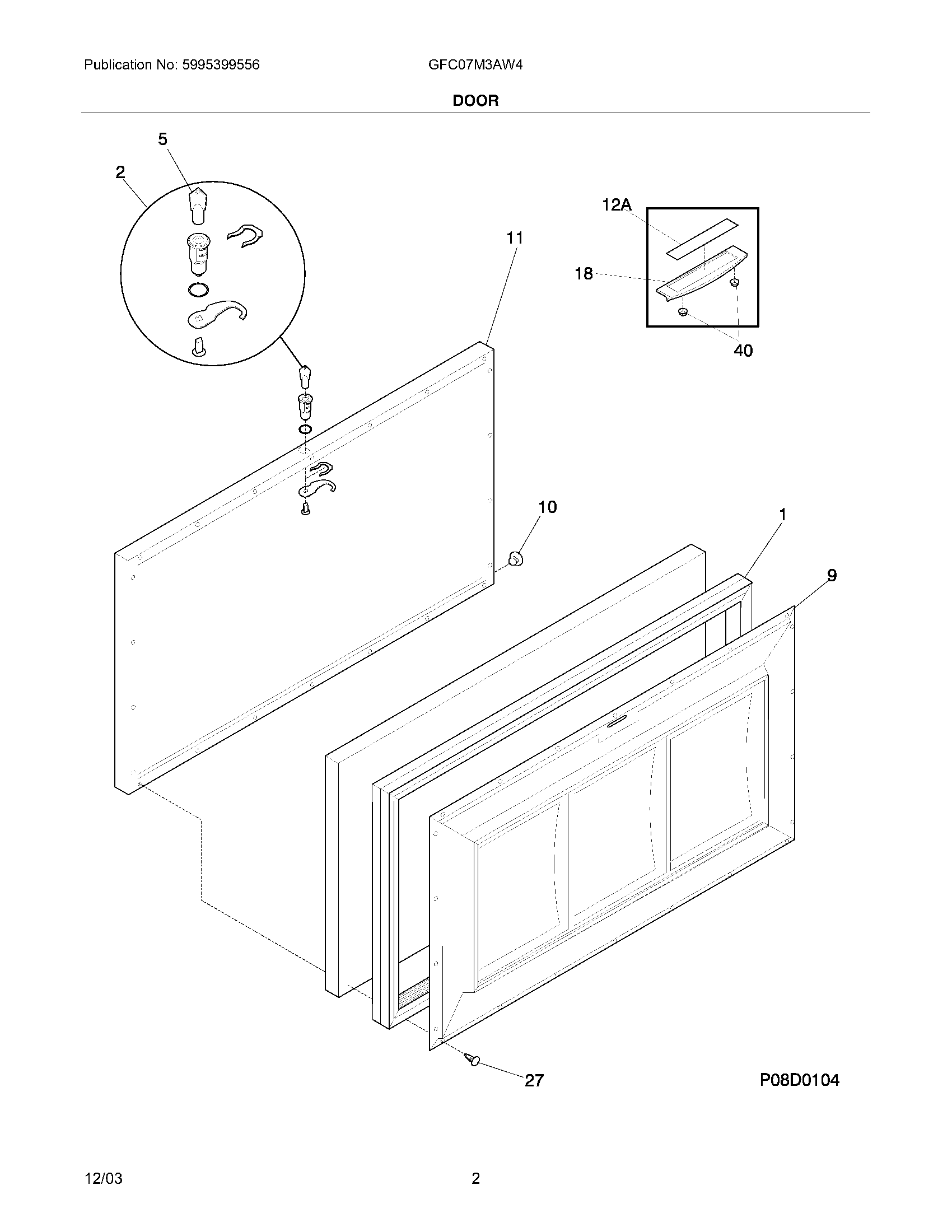 Publication No: 5995399556

GFC07M3AW4

DOOR

5

2

12A

11

18

40

10

1

9

27

P08D0104

12/03

2