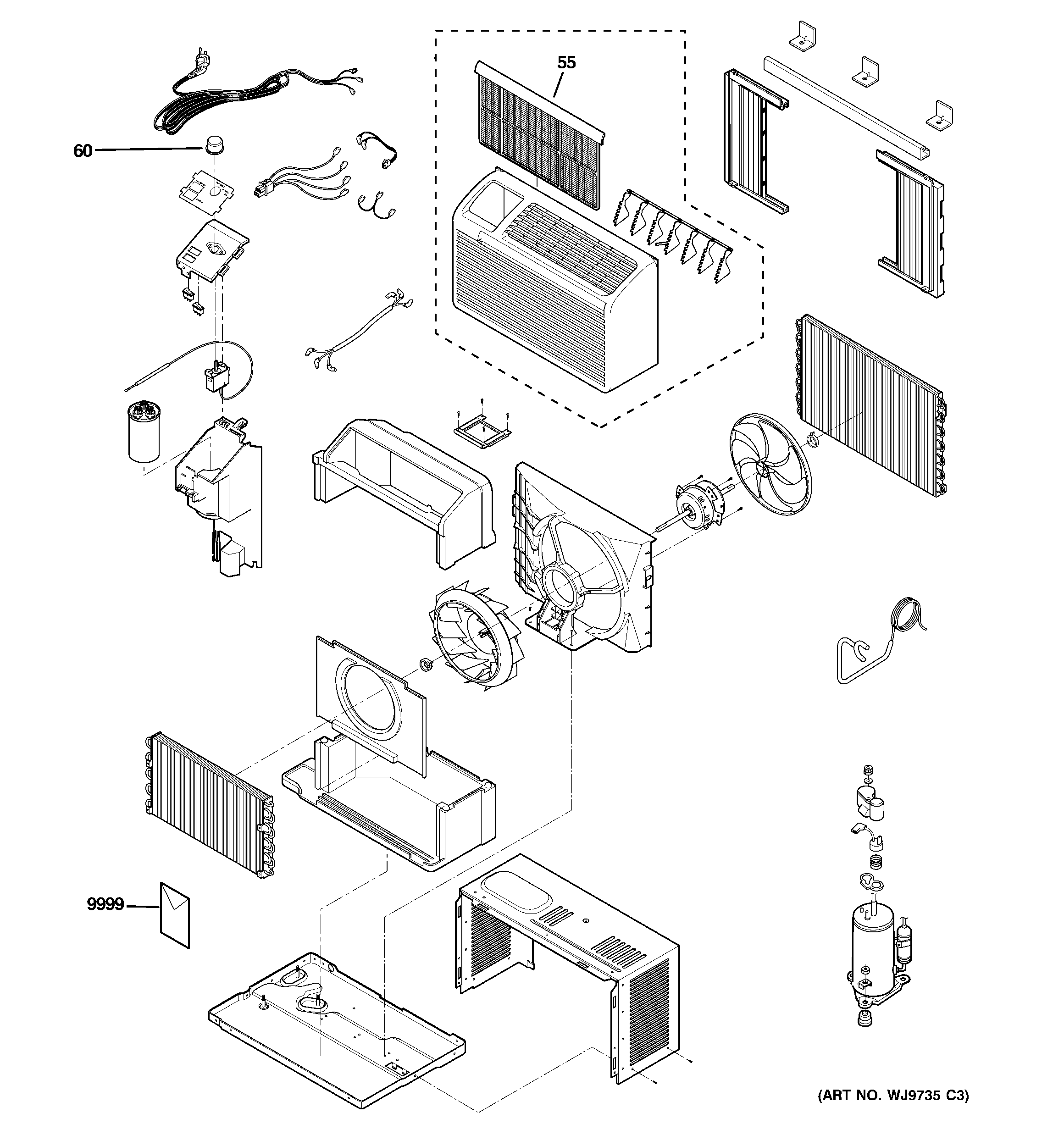 55

60

9999

(ART NO. WJ9735 C3)