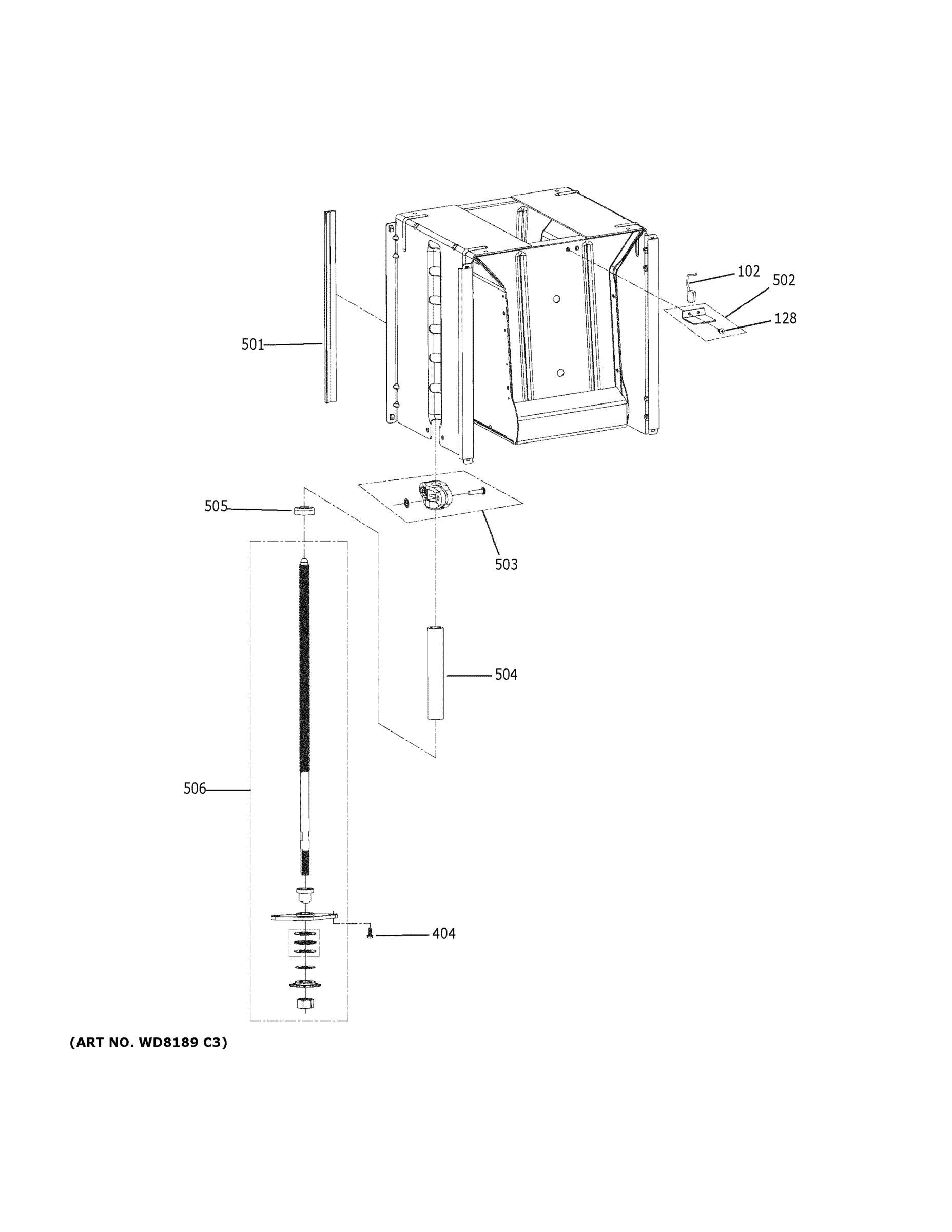 102
502
128
501
505
503
504
506
404
(ART NO. WD8189 C3)