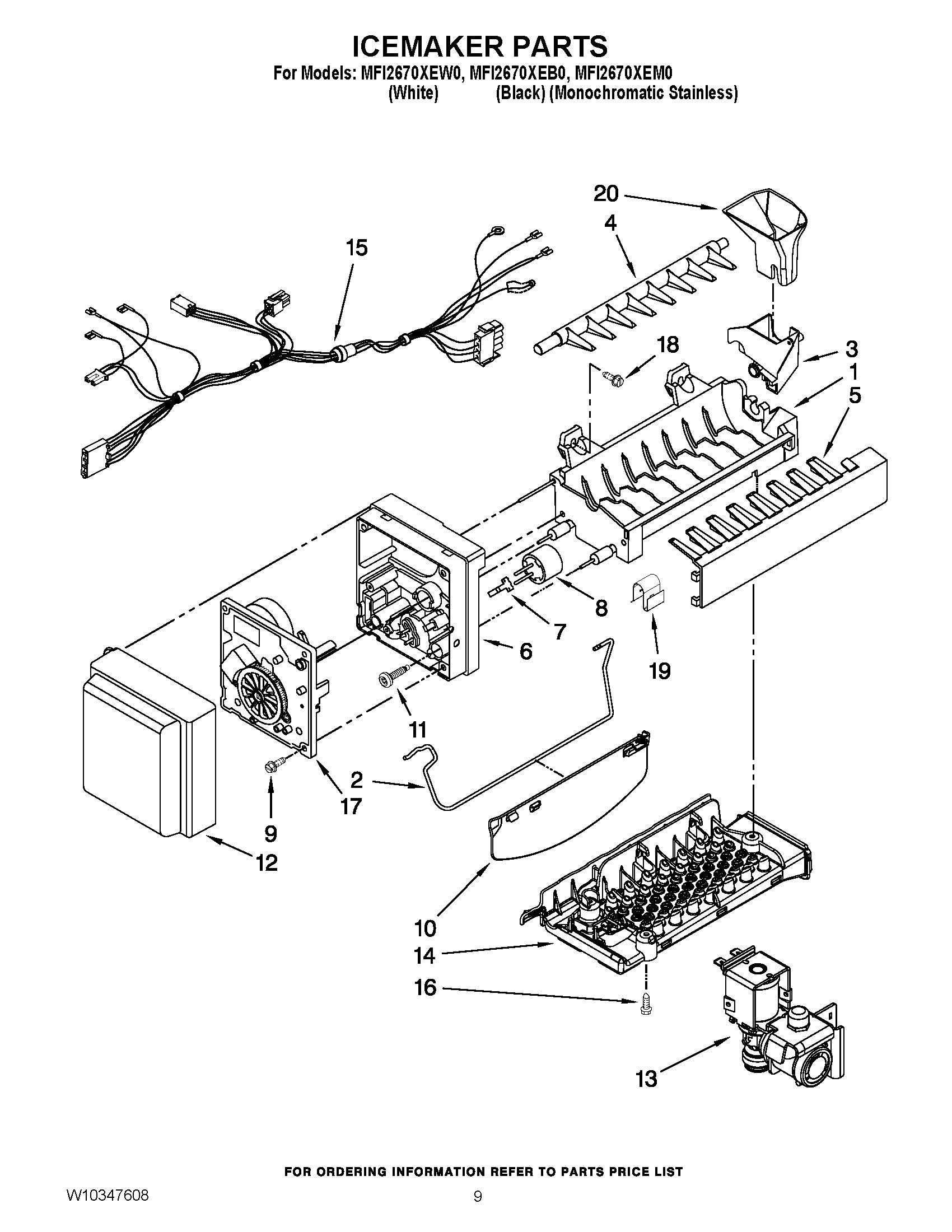 ICEMAKER PARTS

For Models: MFI2670XEW0, MFI2670XEB0, MFI2670XEM0
(White) (Black) (Monochromatic Stainless)

20
4
15
18
3
1
5
8
7
6
19
11
2
17
9
12
10
14
16
13

FOR ORDERING INFORMATION REFER TO PARTS PRICE LIST

W10347608

9