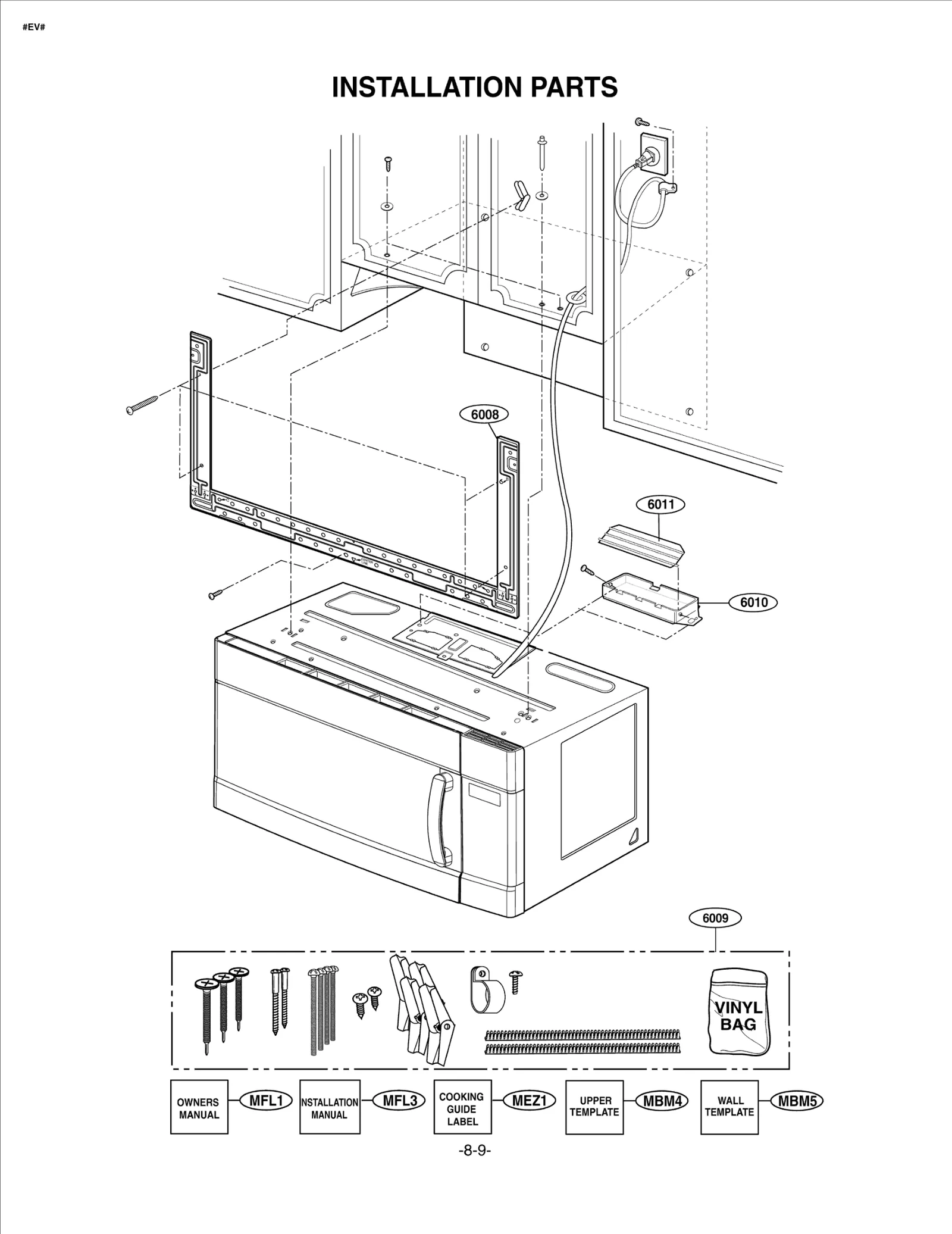 #EV#

INSTALLATION PARTS

6008

6011

6010

6009

VINYL BAG

OWNERS MANUAL MFL1

INSTALLATION MANUAL MFL3

COOKING GUIDE LABEL MEZ1

UPPER TEMPLATE MBM4

WALL TEMPLATE MBM5

-8-9-