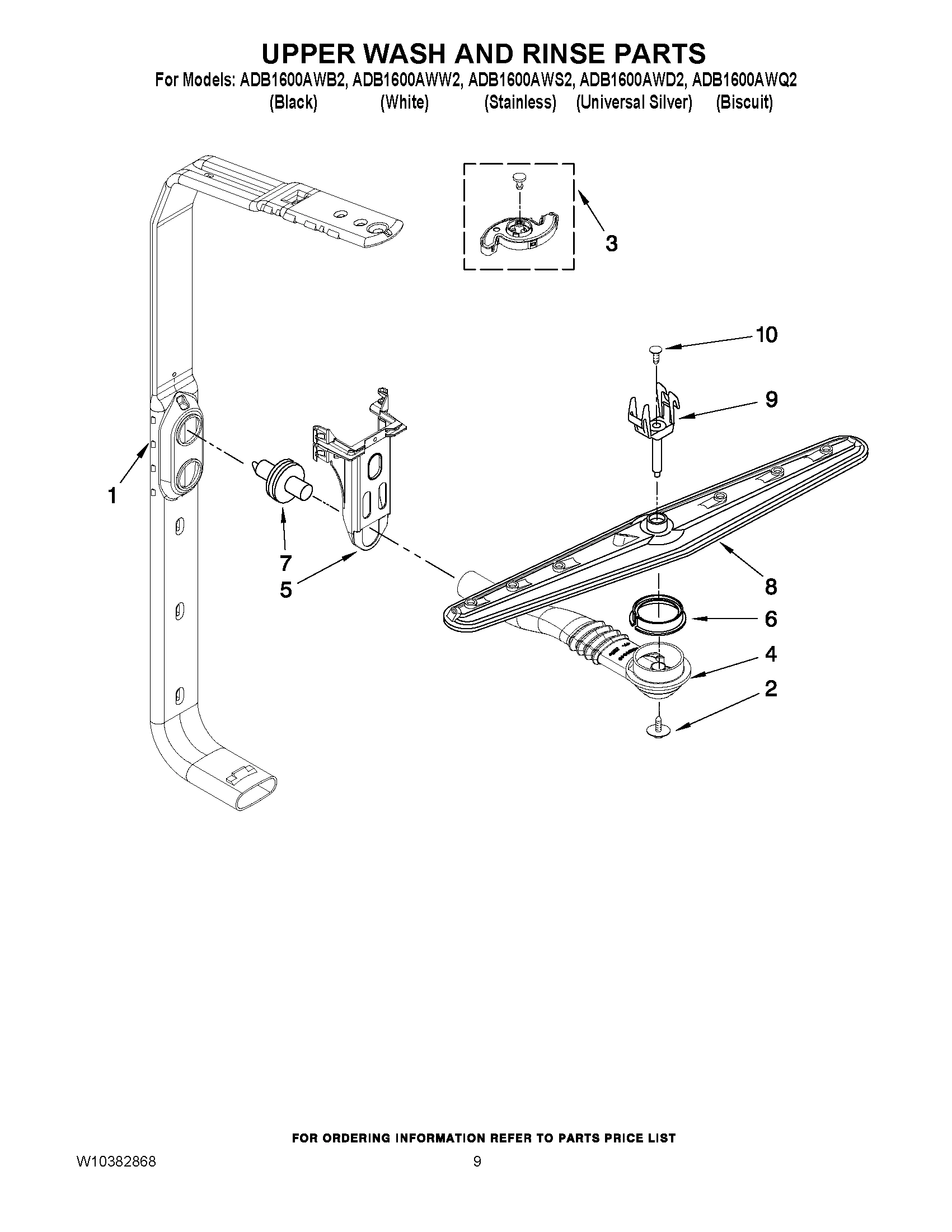 UPPER WASH AND RINSE PARTS

For Models: ADB1600AWB2, ADB1600AWW2, ADB1600AWS2, ADB1600AWD2, ADB1600AWQ2
(Black) (White) (Stainless) (Universal Silver) (Biscuit)

3

10

9

1

7

5

8

6

4

2

FOR ORDERING INFORMATION REFER TO PARTS PRICE LIST

W10382868

9