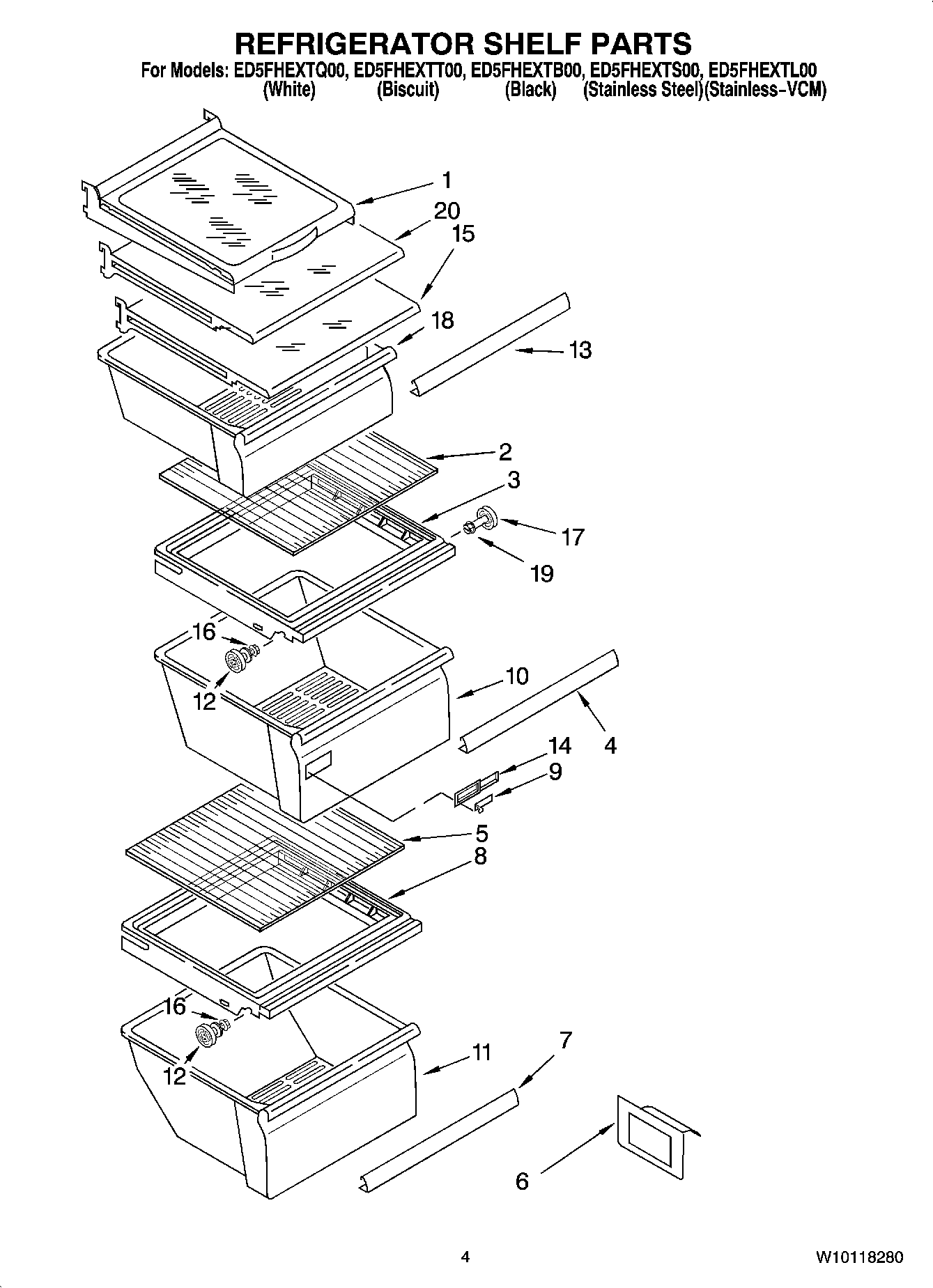 REFRIGERATOR SHELF PARTS

For Models: ED5FHEXTQ00, ED5FHEXTT00, ED5FHEXTB00, ED5FHEXTS00, ED5FHEXTL00
(White) (Biscuit) (Black) (Stainless Steel)(Stainless-VCM)

1
20
15
18
13
2
3
17
19
16
12
10
4
14
9
5
8
16
12
11
7
6

4

W10118280