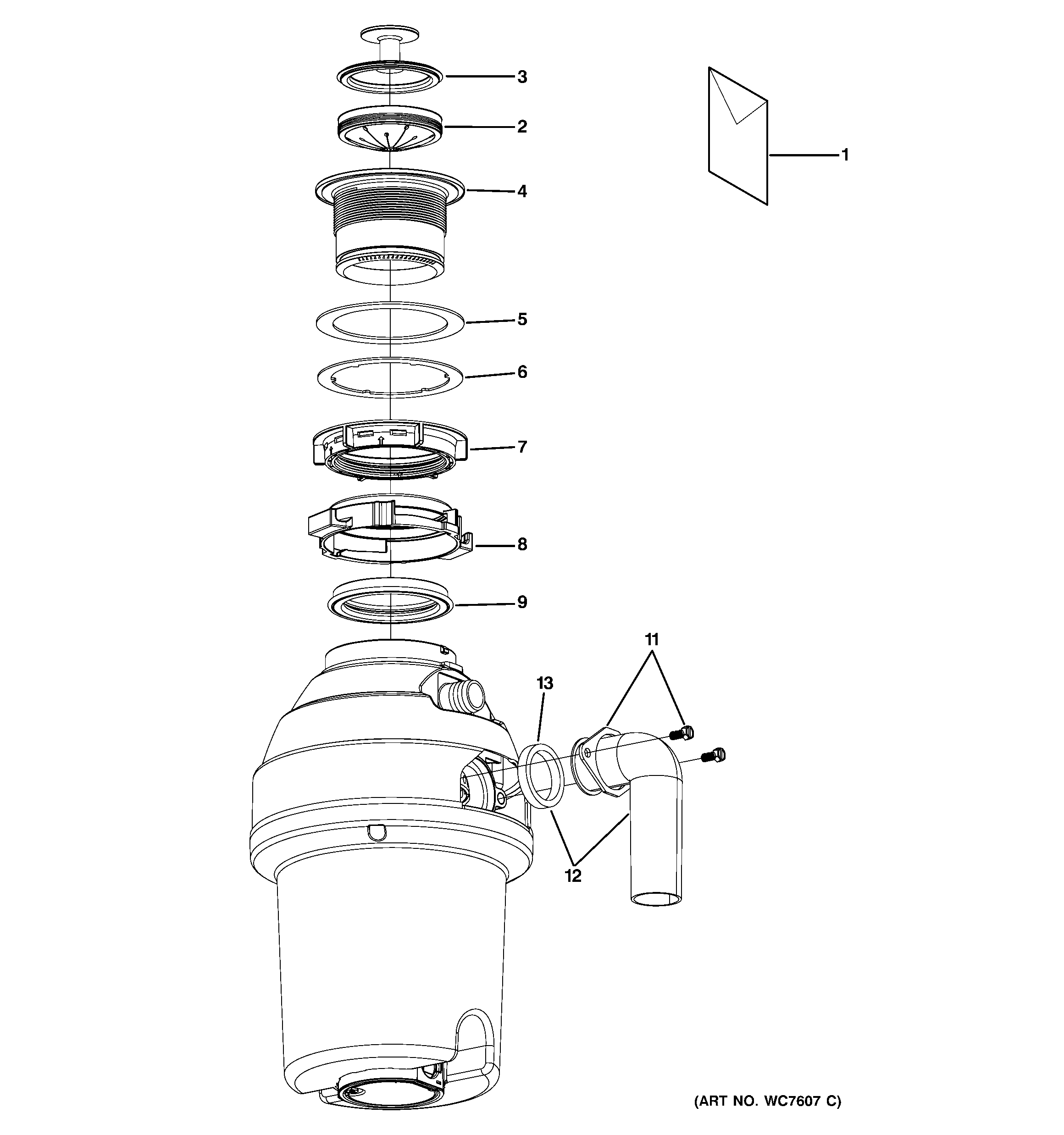 3
2
1
4
5
6
7
8
9
11
13
12
(ART NO. WC7607 C)