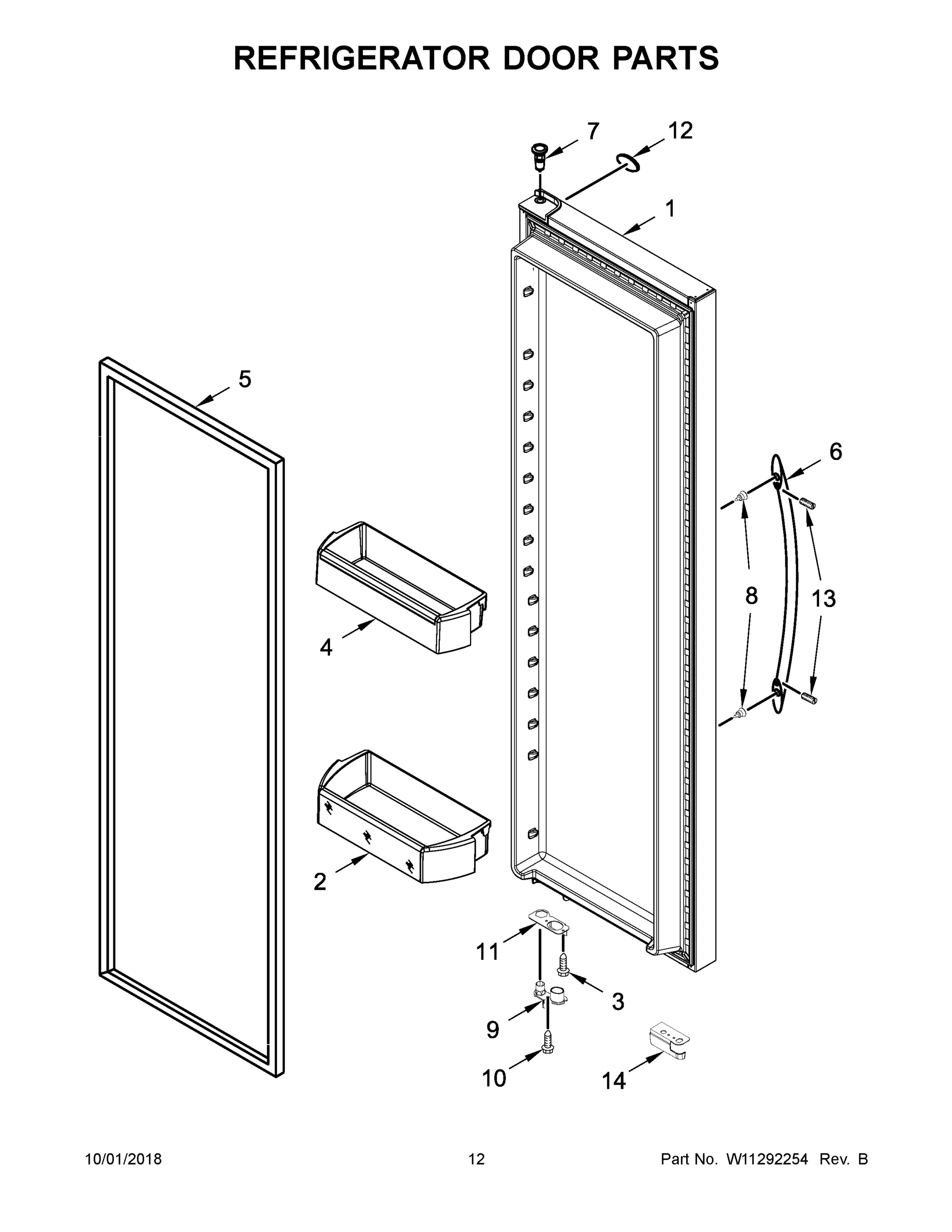 REFRIGERATOR DOOR PARTS

7
12
1
5
6
8
13
4
2
11
3
9
10
14

10/01/2018
12
Part No. W11292254 Rev. B