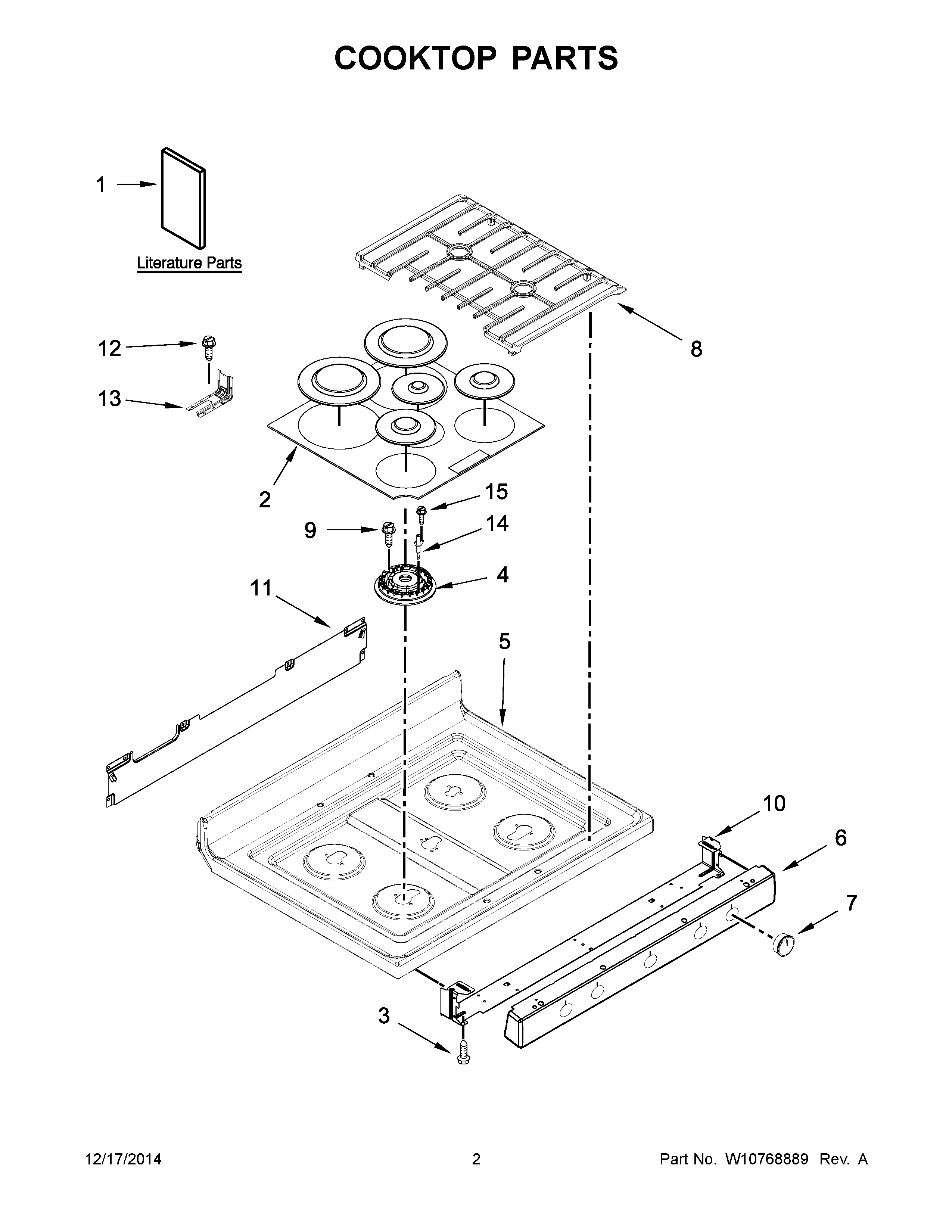 COOKTOP PARTS

1

Literature Parts

8

12

13

2

15

9

14

4

11

5

10

6

7

3

12/17/2014 2 Part No. W10768889 Rev. A