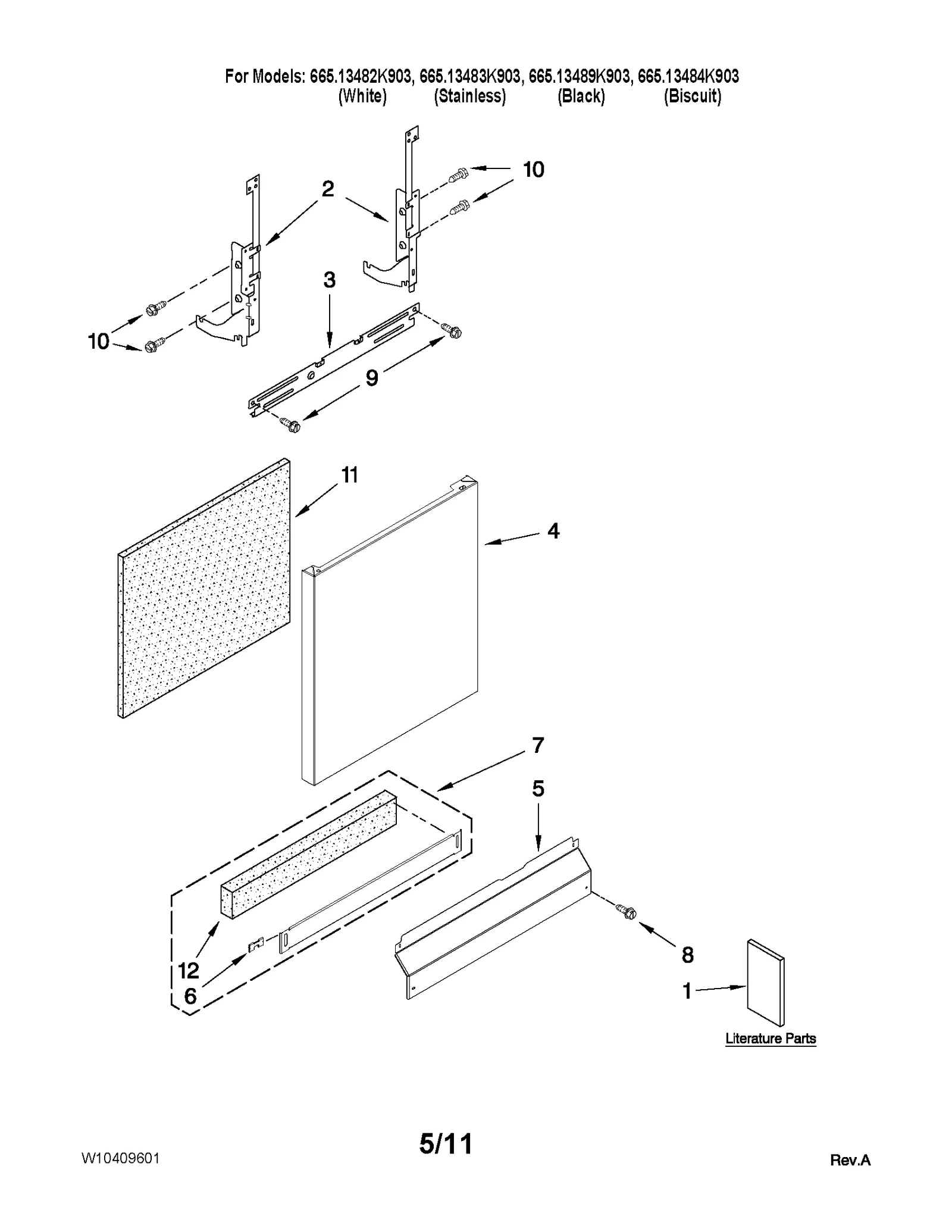 For Models: 665.13482K903, 665.13483K903, 665.13489K903, 665.13484K903
(White) (Stainless) (Black) (Biscuit)

10

2

3

10

9

11

4

7

5

12

6

8

1

Literature Parts

W10409601

5/11

Rev.A