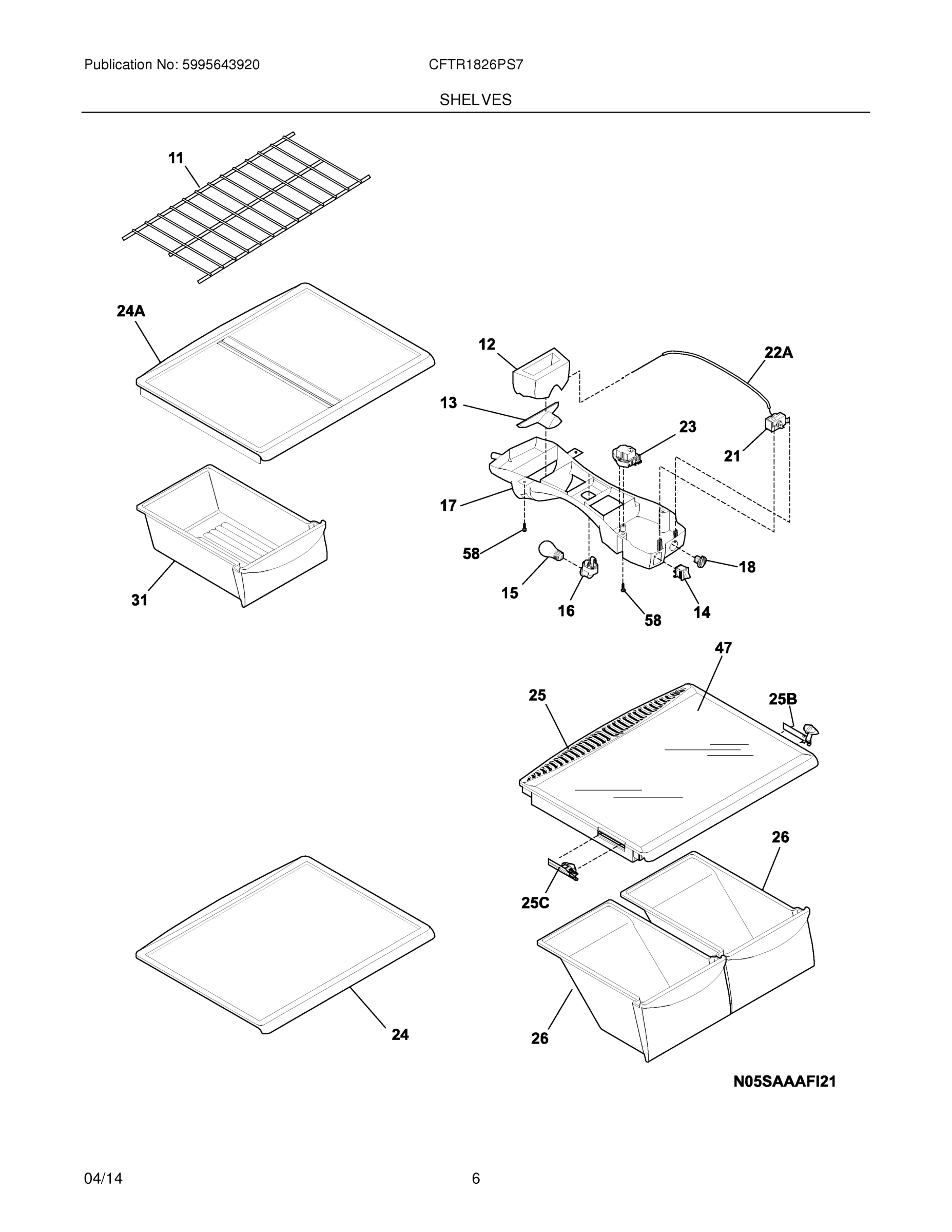 Publication No: 5995643920
CFTR1826PS7
SHELVES

11
24A
12
22A
13
23
21
17
58
18
15
16
58
14
31
47
25
25B
26
25C
24
26
N05SAAAFI21

04/14
6