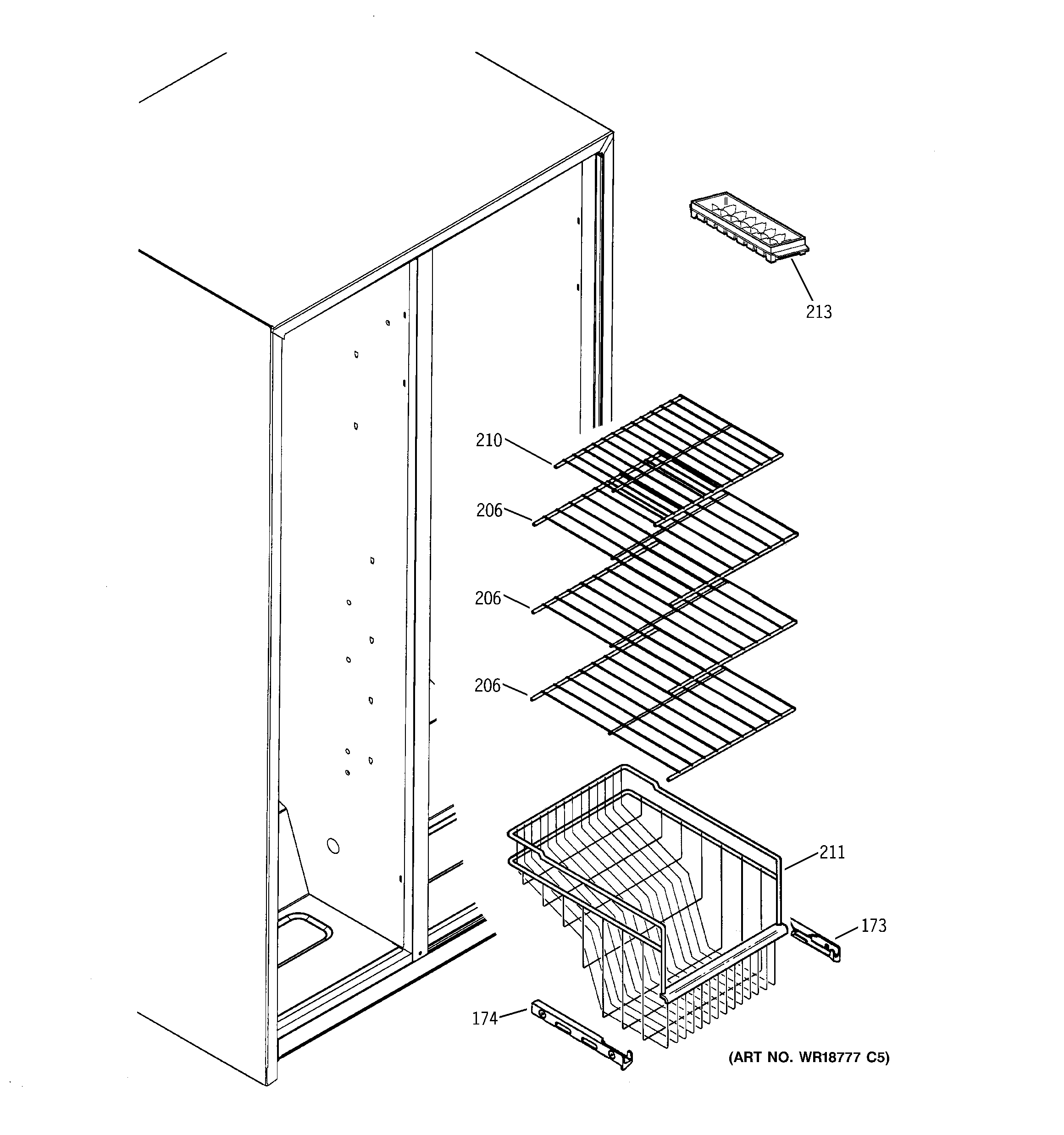 213

210

206

206

206

211

173

174

(ART NO. WR18777 C5)