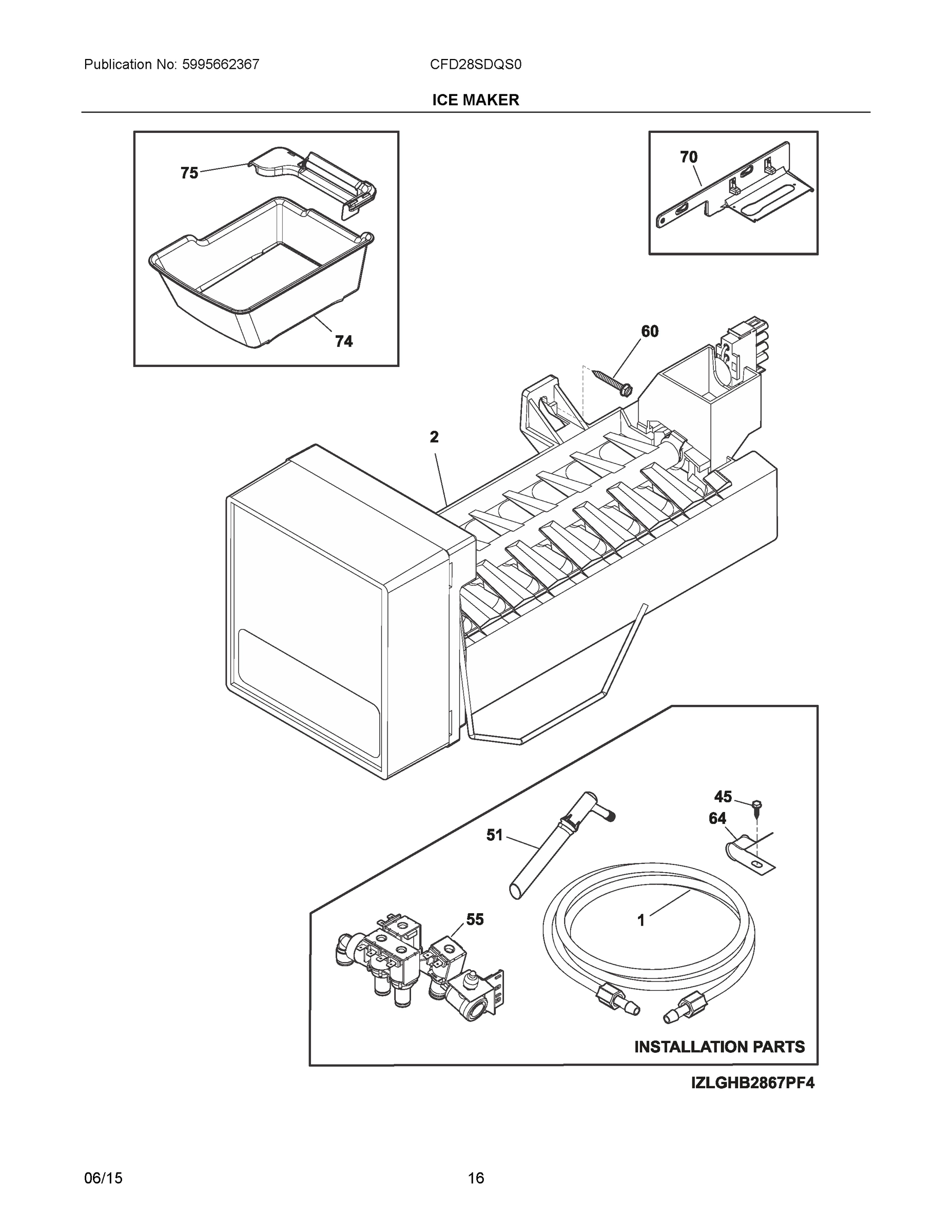 Publication No: 5995662367

CFD28SDQS0

ICE MAKER

75

74

70

60

2

45

64

51

55

1

INSTALLATION PARTS

IZLGHB2867PF4

06/15

16