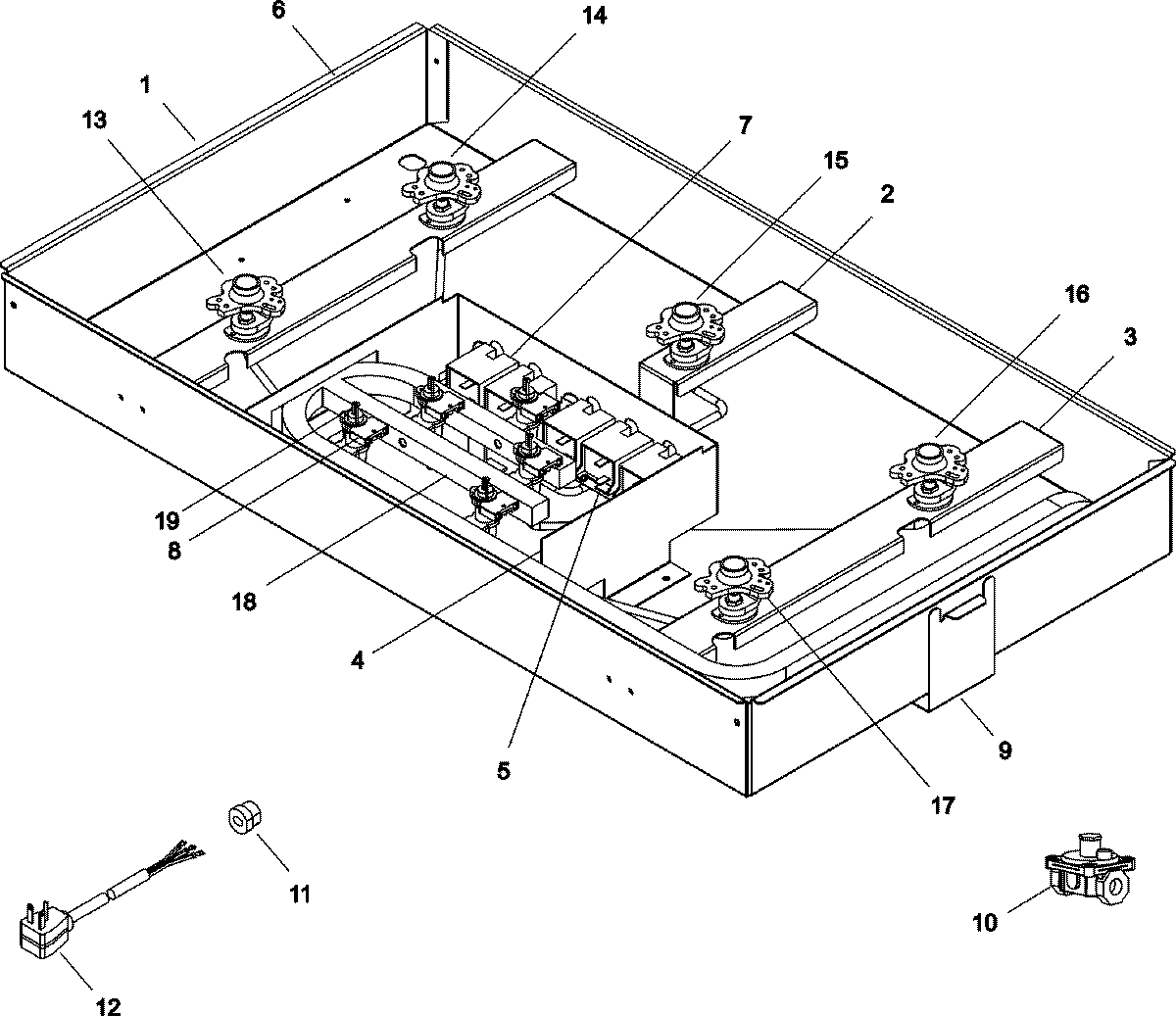 6
14
1
13
7
15
2
16
3
19
8
18
4
5
9
17
11
10
12