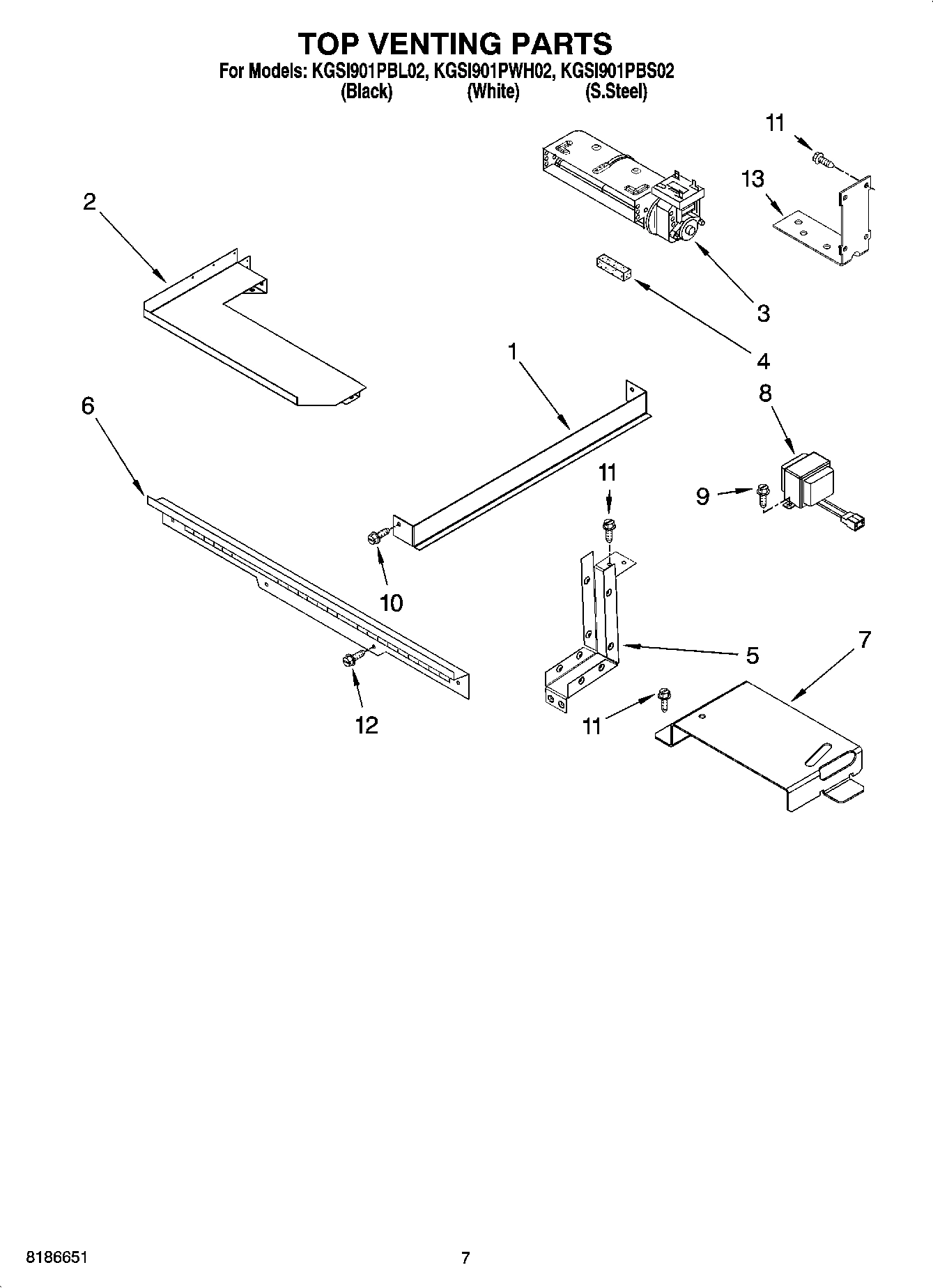 TOP VENTING PARTS
For Models: KGSI901PBL02, KGSI901PWH02, KGSI901PBS02
(Black) (White) (S.Steel)

11
13
2
3
4
1
8
6
11
9
10
5
7
12
11

8186651
7