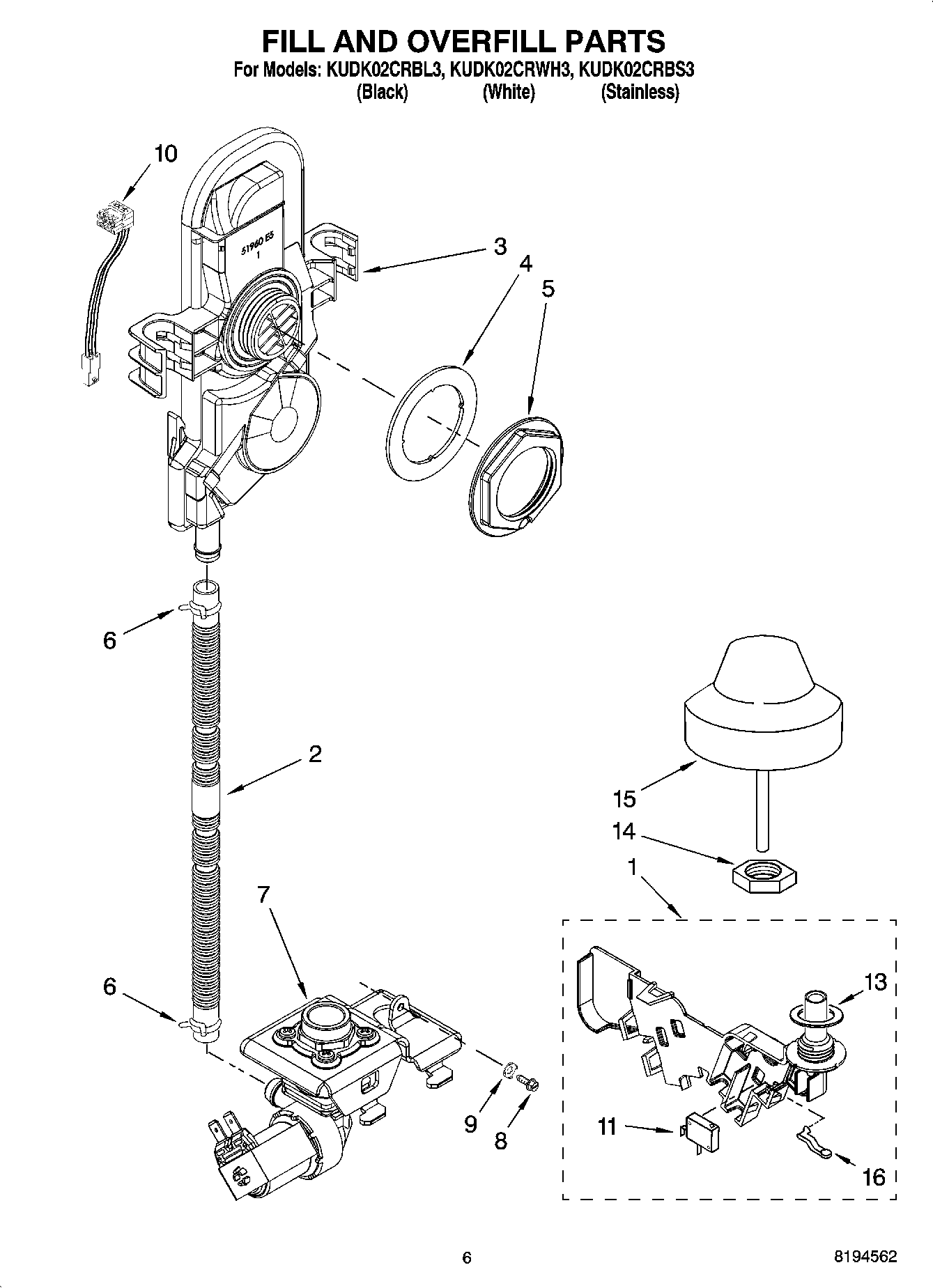 FILL AND OVERFILL PARTS
For Models: KUDK02CRBL3, KUDK02CRWH3, KUDK02CRBS3
(Black) (White) (Stainless)

10

51960 E5
1

3
4
5
6
2
15
14
1
7
6
13
9
8
11
16

6

8194562