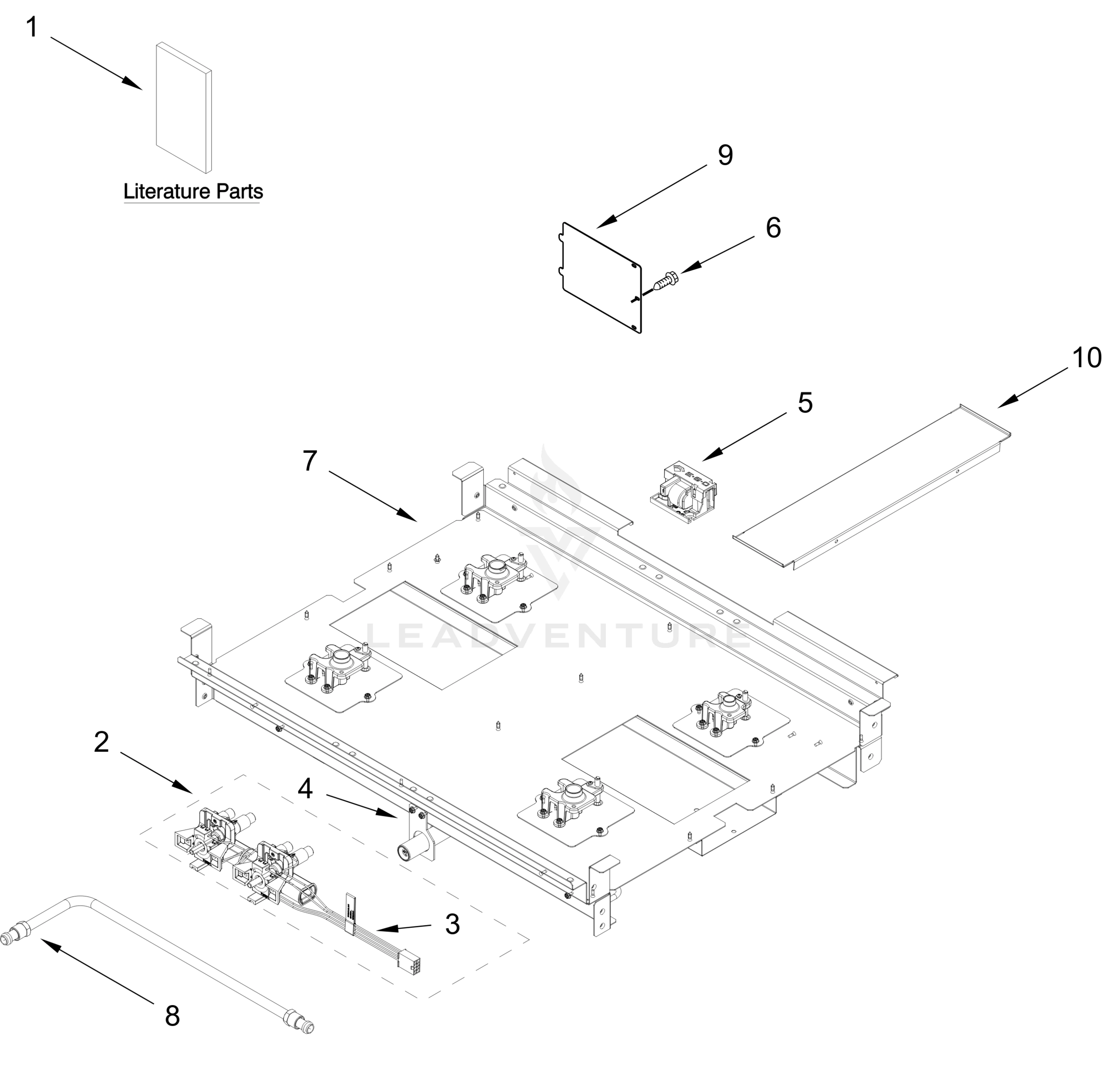 1

Literature Parts

9

6

10

5

7

LEADVENTURE

2

4

3

8