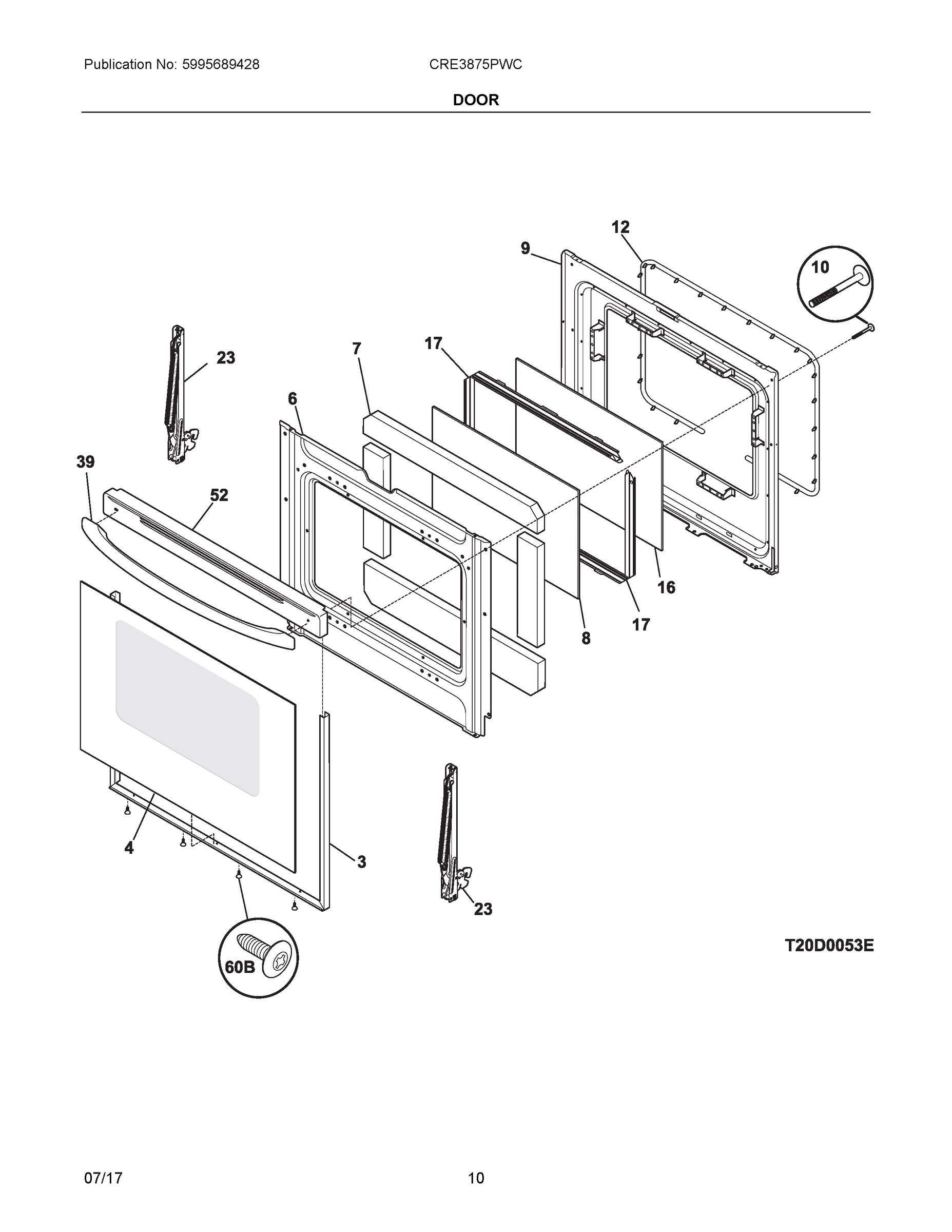 Publication No: 5995689428

CRE3875PWC

DOOR

12
9
10
23
7
17
6
39
52
16
17
8
4
3
23
60B
T20D0053E

07/17

10