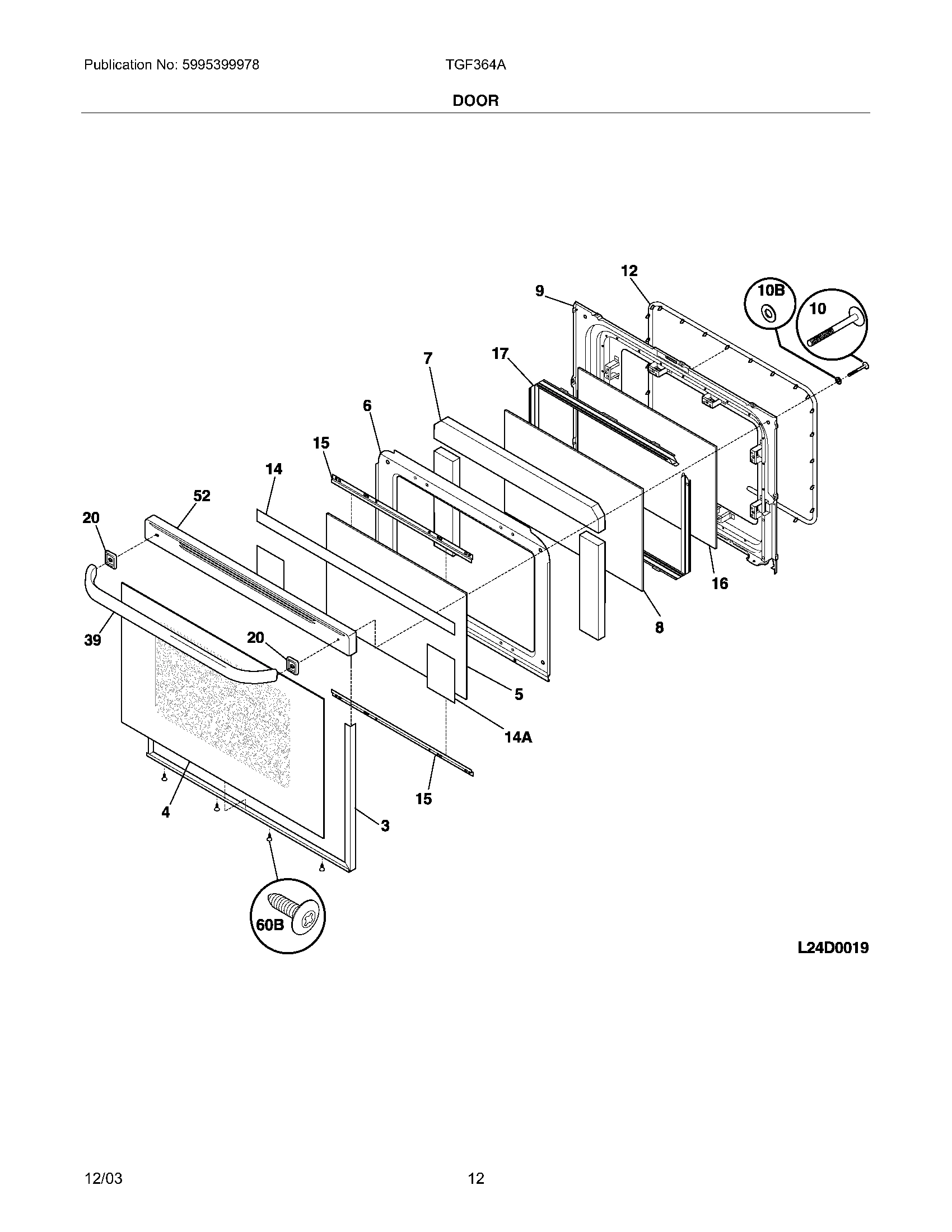 Publication No: 5995399978

TGF364A

DOOR

12
9
10B
10
7
17
6
15
14
52
20
39
20
16
8
5
14A
15
4
3
60B

L24D0019

12/03

12