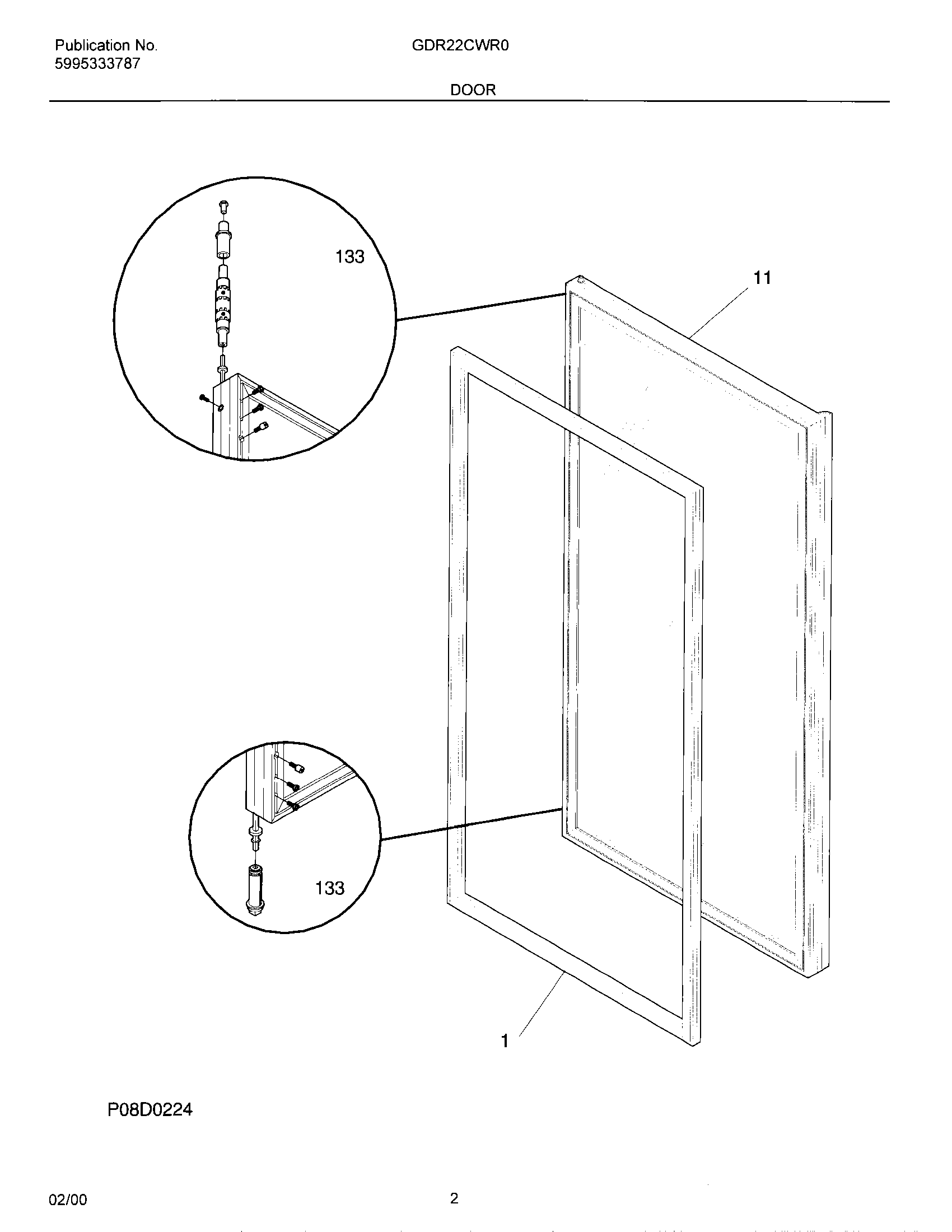 Publication No.
5995333787

GDR22CWR0

DOOR

133

11

133

1

P08D0224

02/00

2