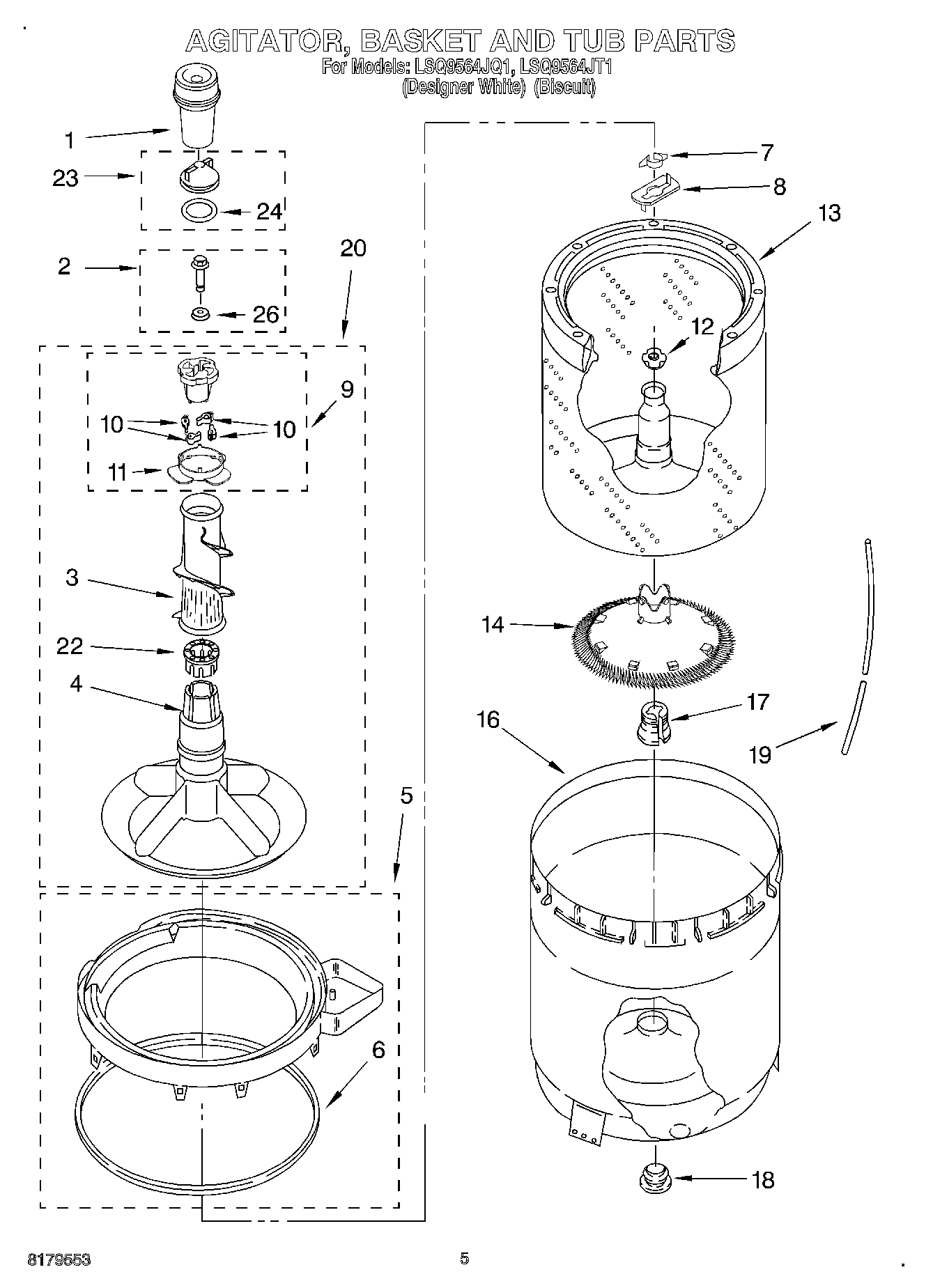 AGITATOR, BASKET AND TUB PARTS
For Models: LSQ9564JQ1, LSQ9564JT1
(Designer White) (Biscuit)

1
23
24
2
26
20
9
10
10
11
3
22
4
5
6
7
8
13
12
14
17
16
19
18

8179553
5