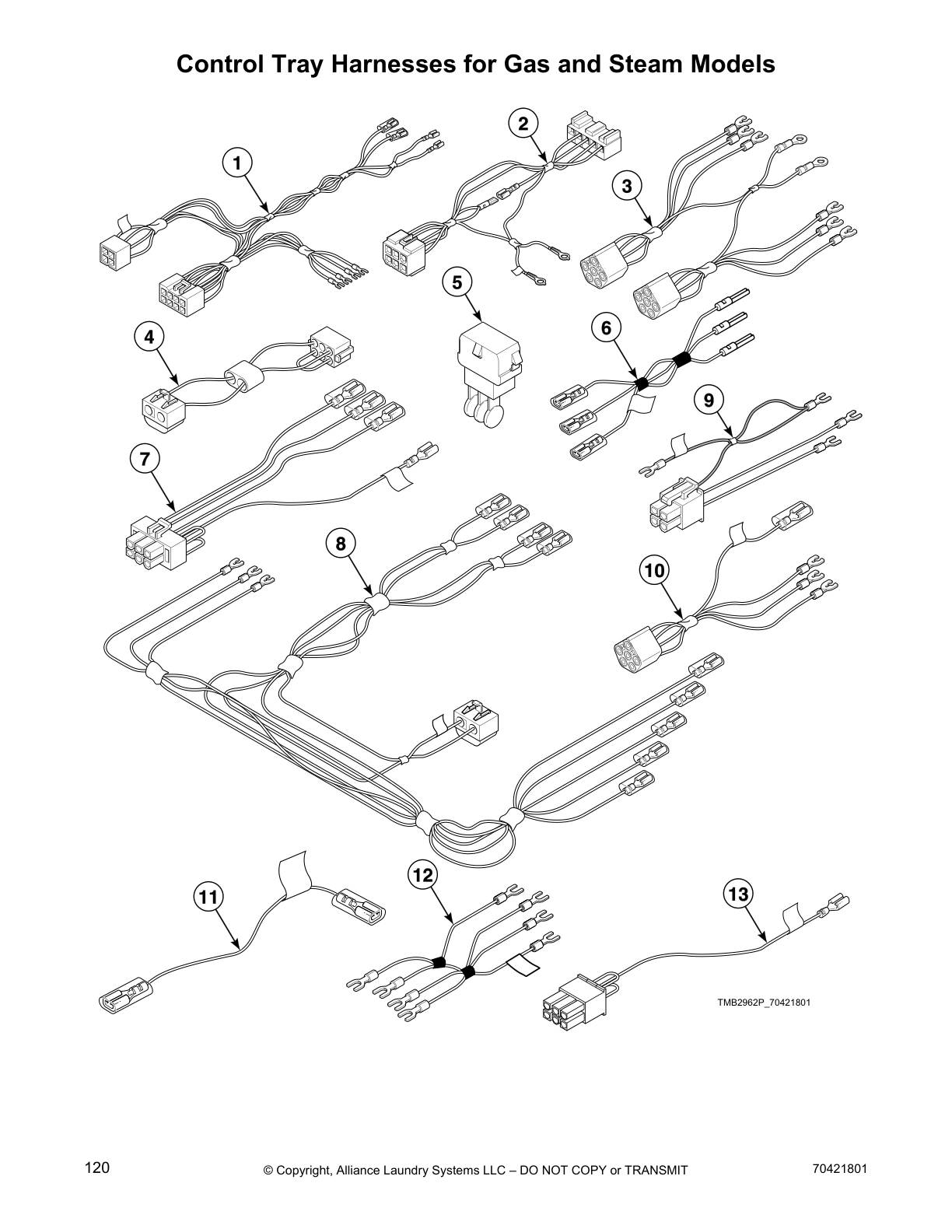 Control Tray Harnesses for Gas and Steam Models

1

2

3

4

5

6

7

8

9

10

11

12

13

TMB2962P_70421801

120

© Copyright, Alliance Laundry Systems LLC – DO NOT COPY or TRANSMIT

70421801