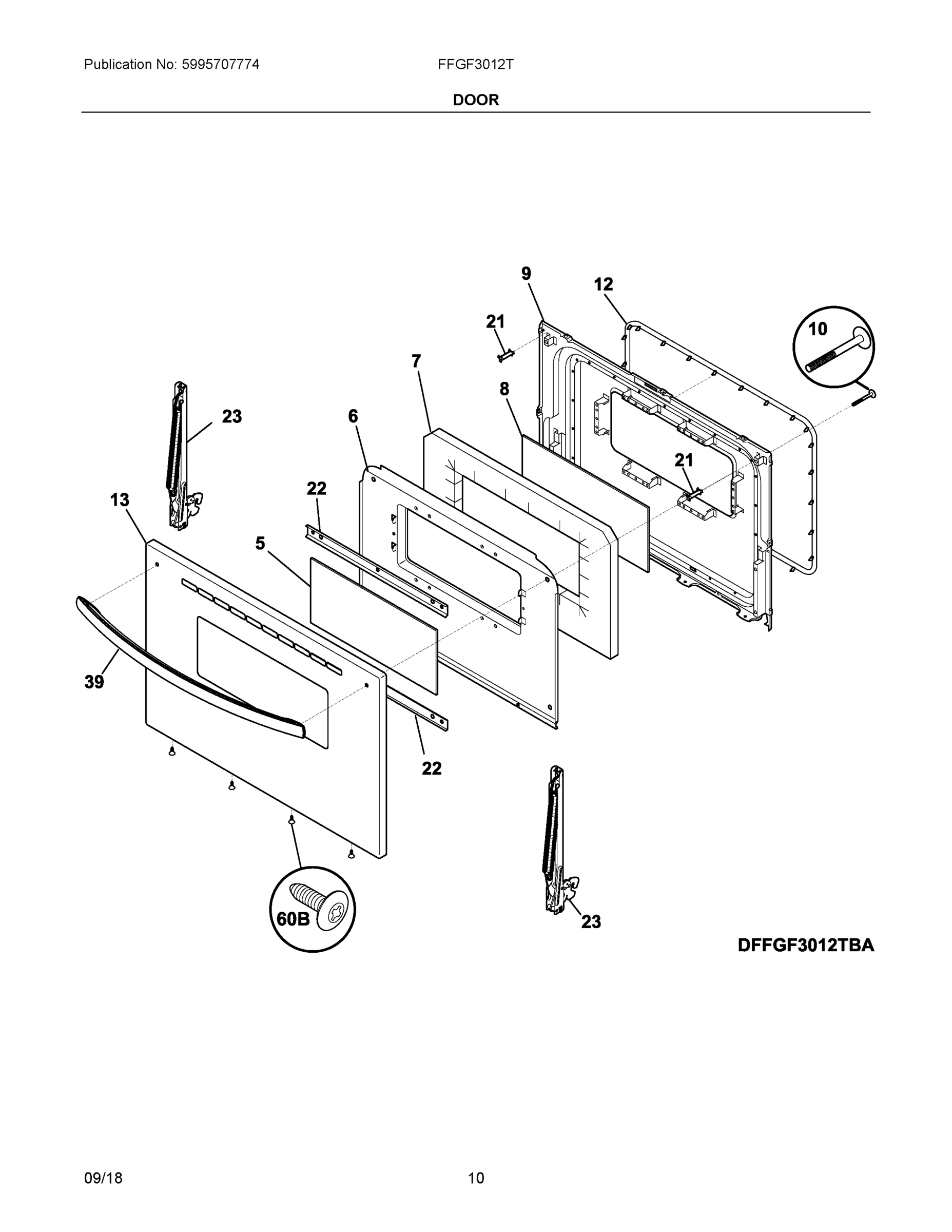 Publication No: 5995707774

FFGF3012T

DOOR

9

12

21

10

7

8

23

6

21

22

13

5

39

22

60B

23

DFFGF3012TBA

09/18

10