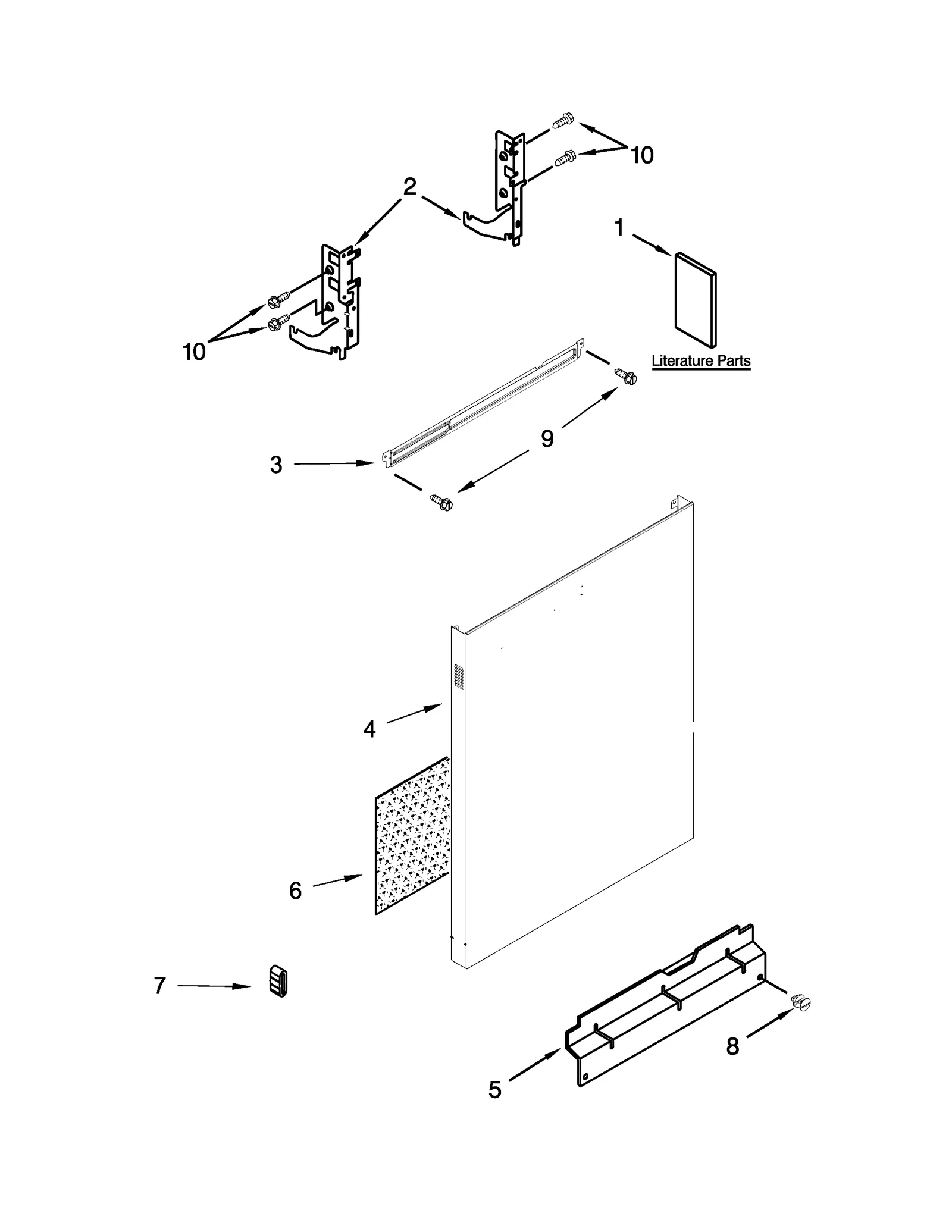 10

2

1

10

Literature Parts

9

3

4

6

7

8

5