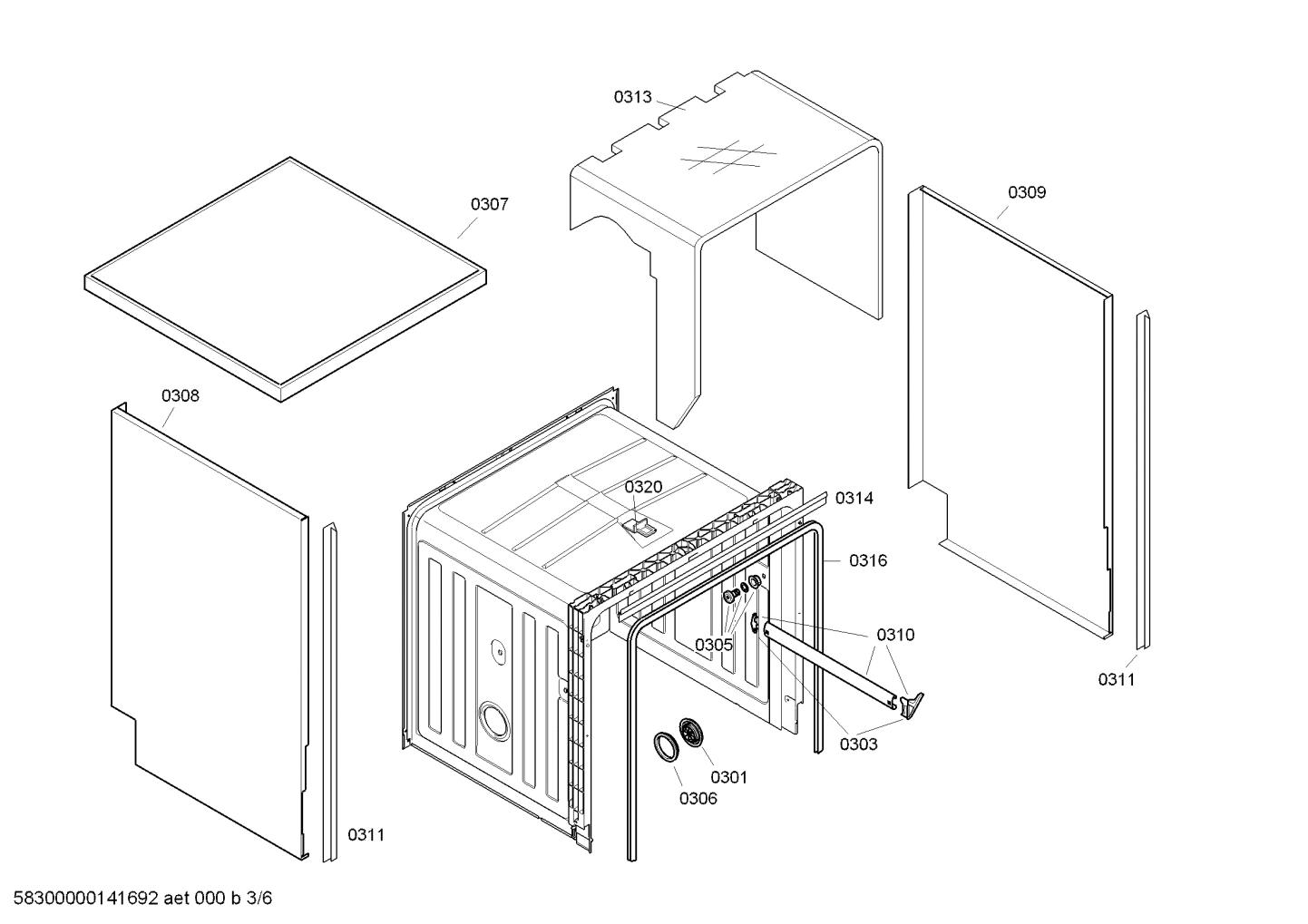 0313

0307

0309

0308

0320

0314

0316

0310

0305

0311

0303

0301

0306

0311

58300000141692 aet 000 b 3/6