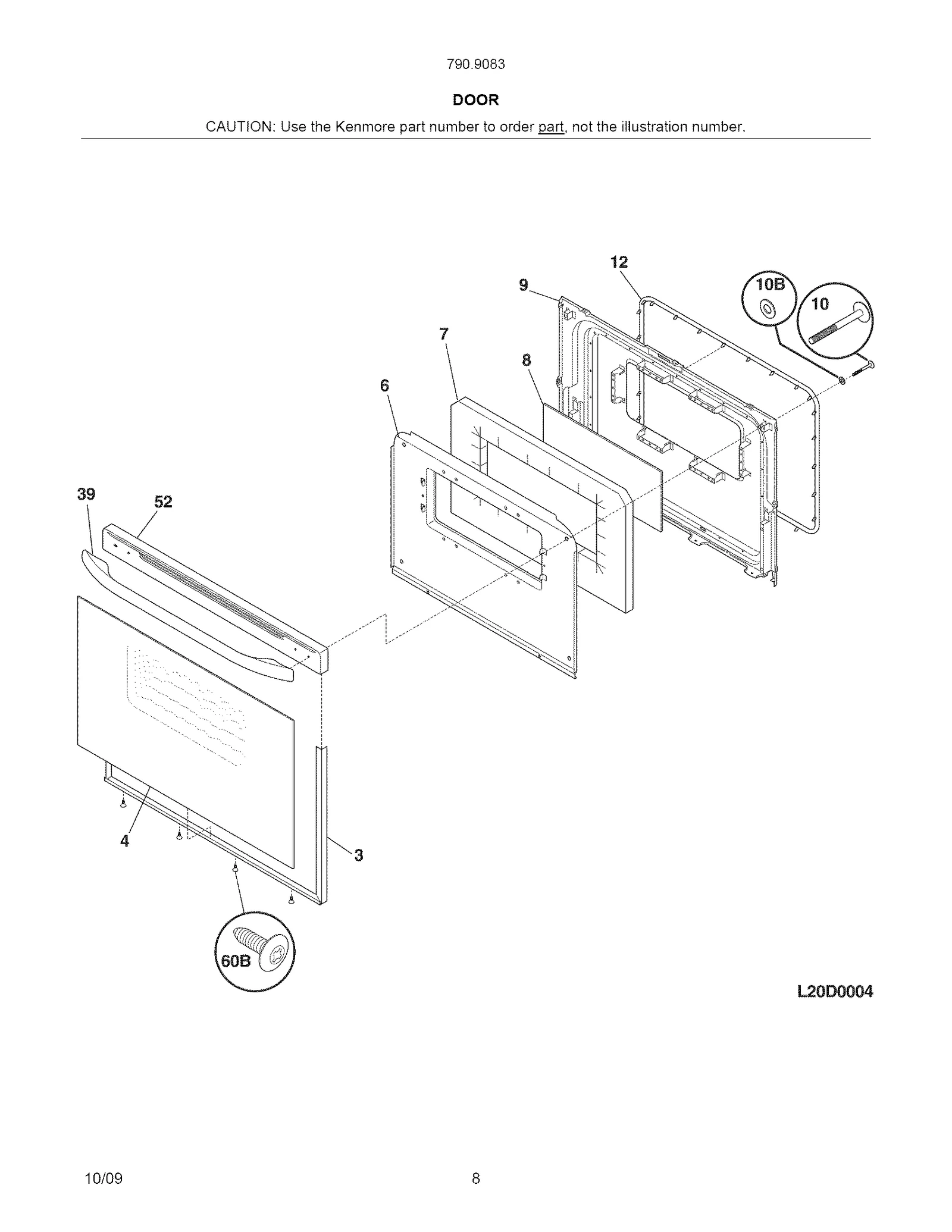 790.9083

DOOR

CAUTION: Use the Kenmore part number to order part, not the illustration number.

12
9
10B
10
7
8
6
39
52
4
3
60B

L20D0004

10/09

8