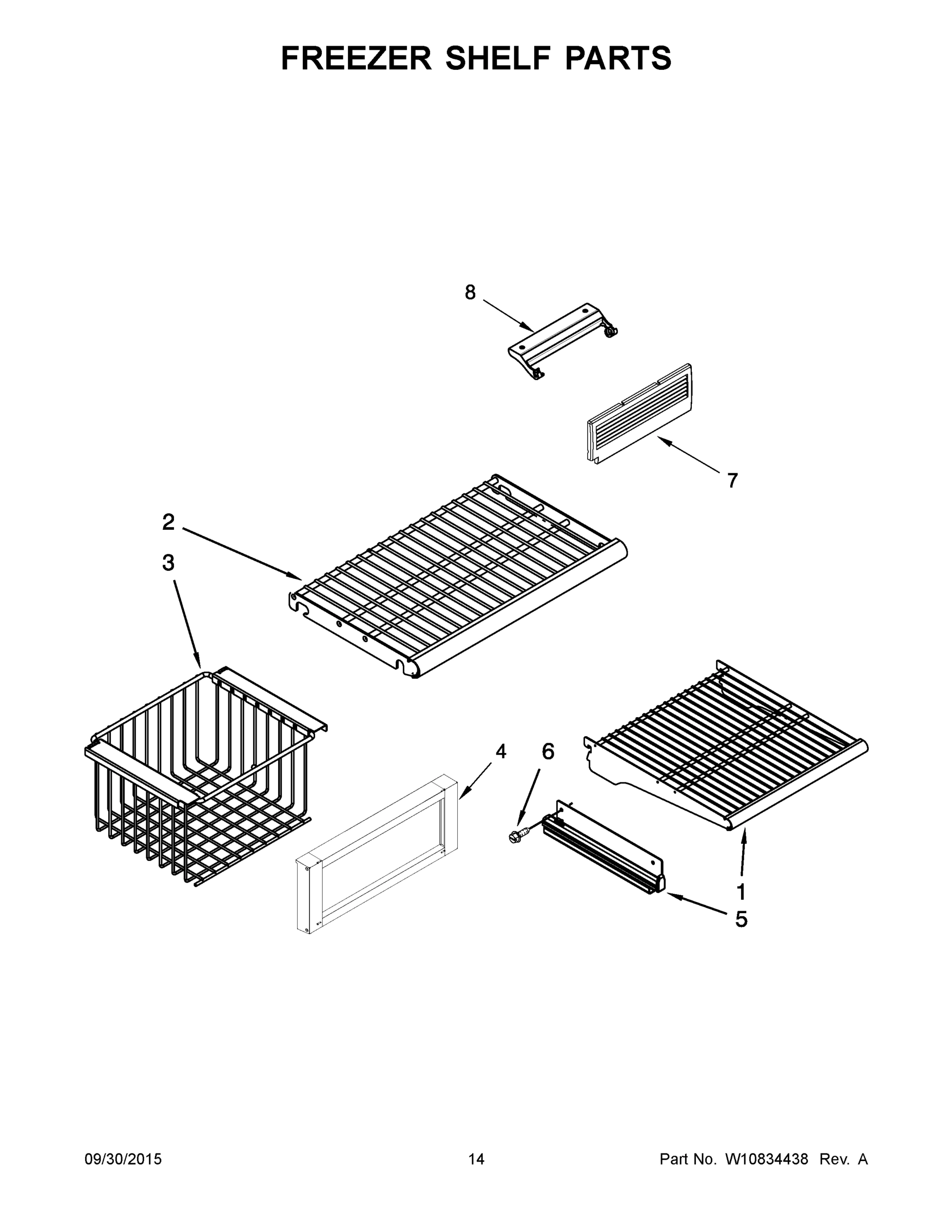 FREEZER SHELF PARTS

8

7

2

3

4

6

1

5

09/30/2015

14

Part No. W10834438 Rev. A