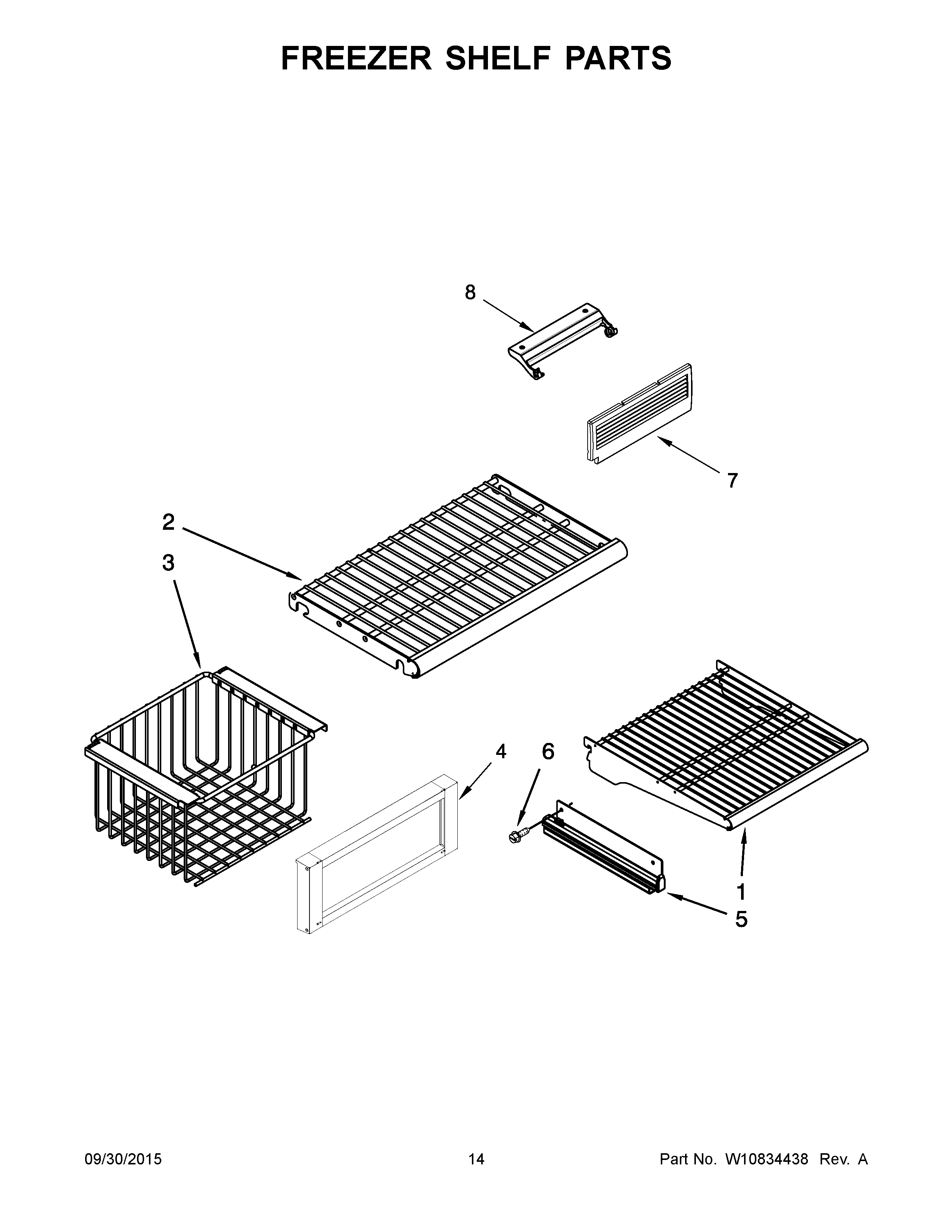 FREEZER SHELF PARTS

8

7

2

3

4

6

1

5

09/30/2015 14 Part No. W10834438 Rev. A