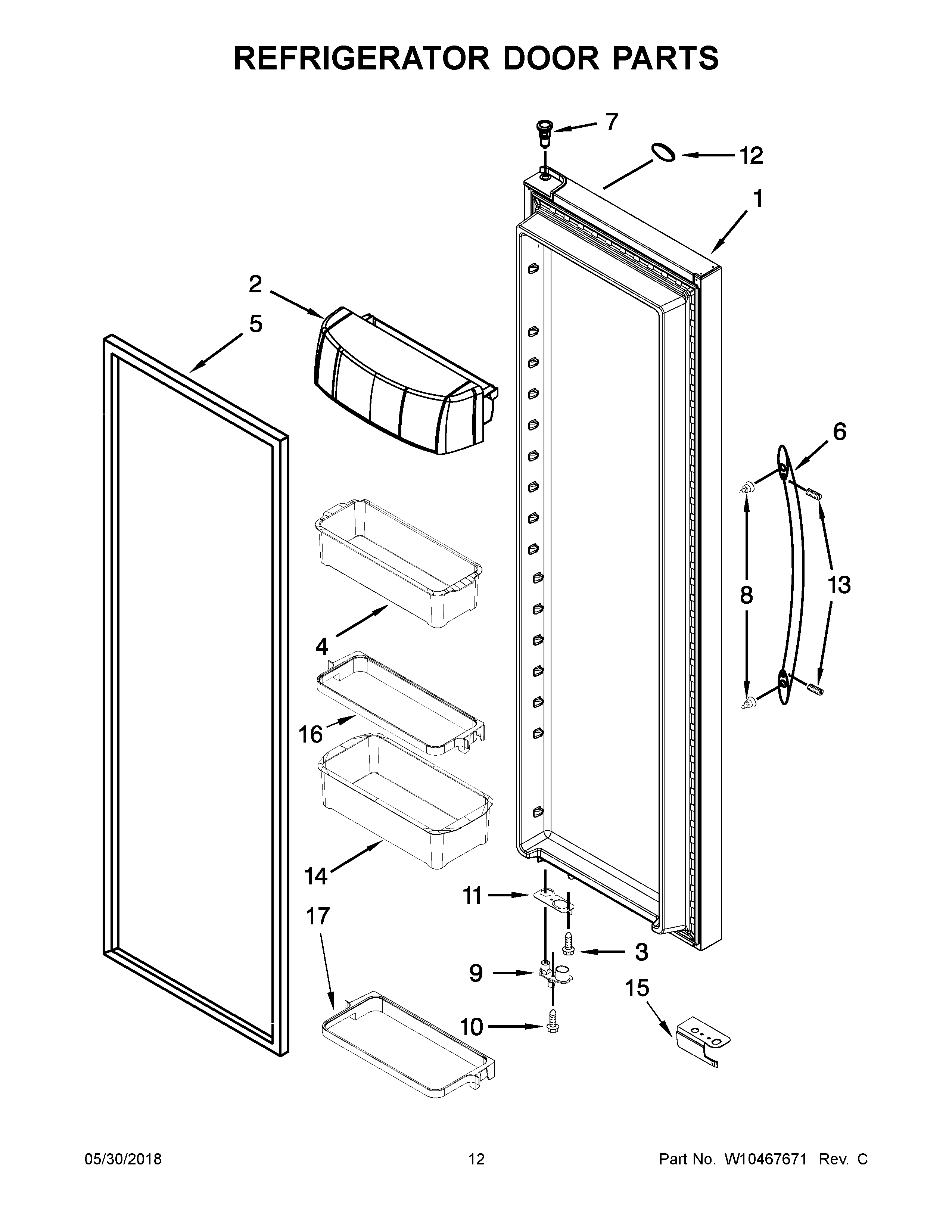 REFRIGERATOR DOOR PARTS

7
12
1
2
5
6
8
13
4
16
14
11
17
3
9
15
10

05/30/2018
12
Part No. W10467671 Rev. C