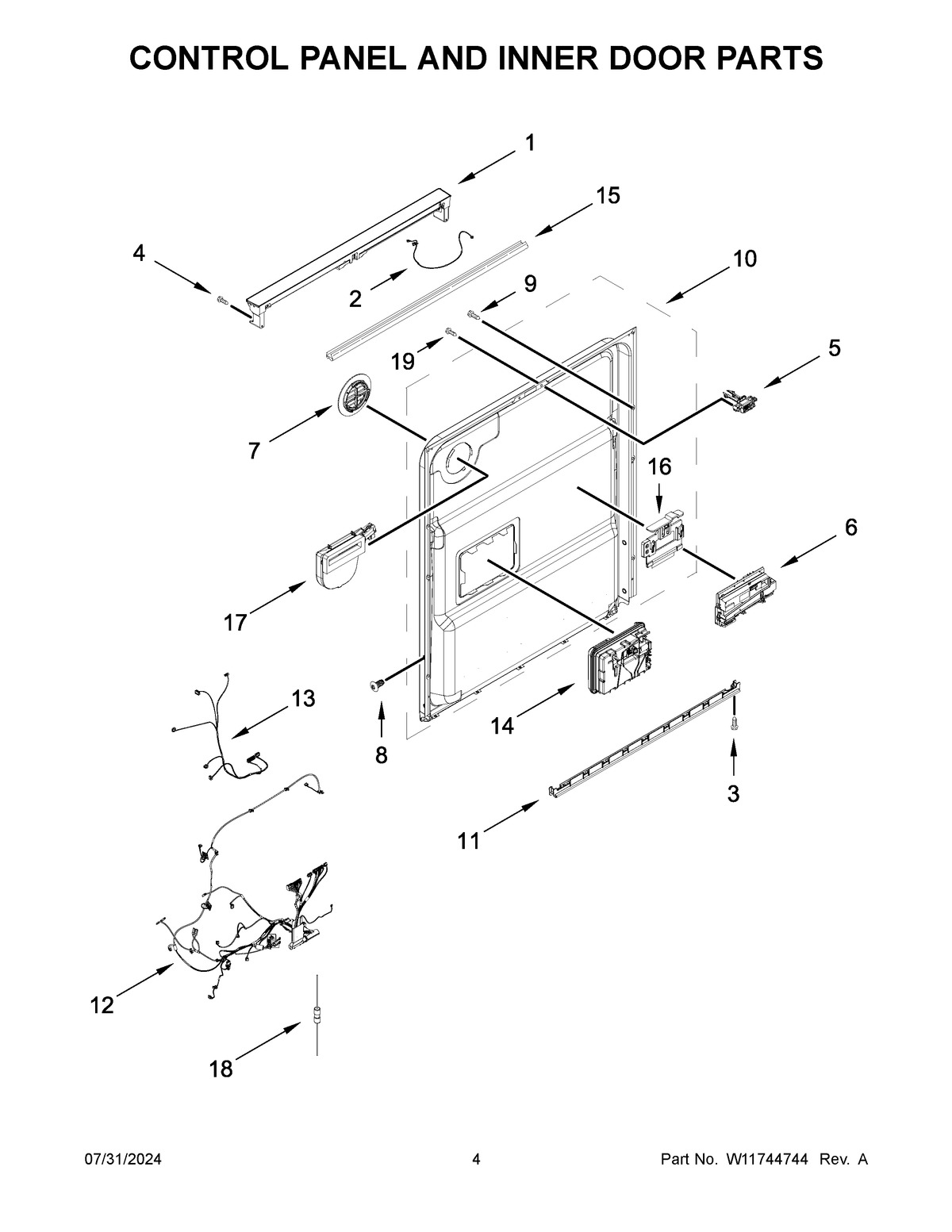 CONTROL PANEL AND INNER DOOR PARTS

1
15
4
2
10
9
19
5
7
16
6
17
13
8
14
3
11
12
18

07/31/2024

4

Part No. W11744744 Rev. A