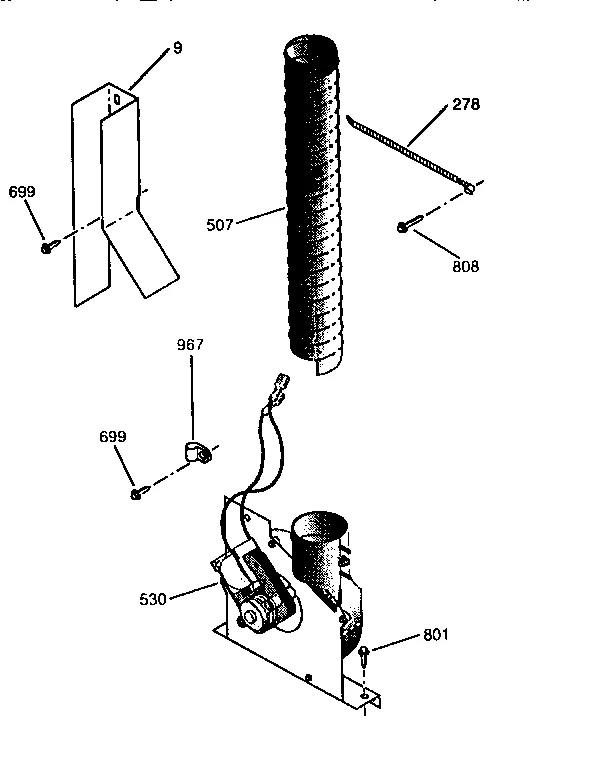 9
278
699
507
808
967
699
530
801